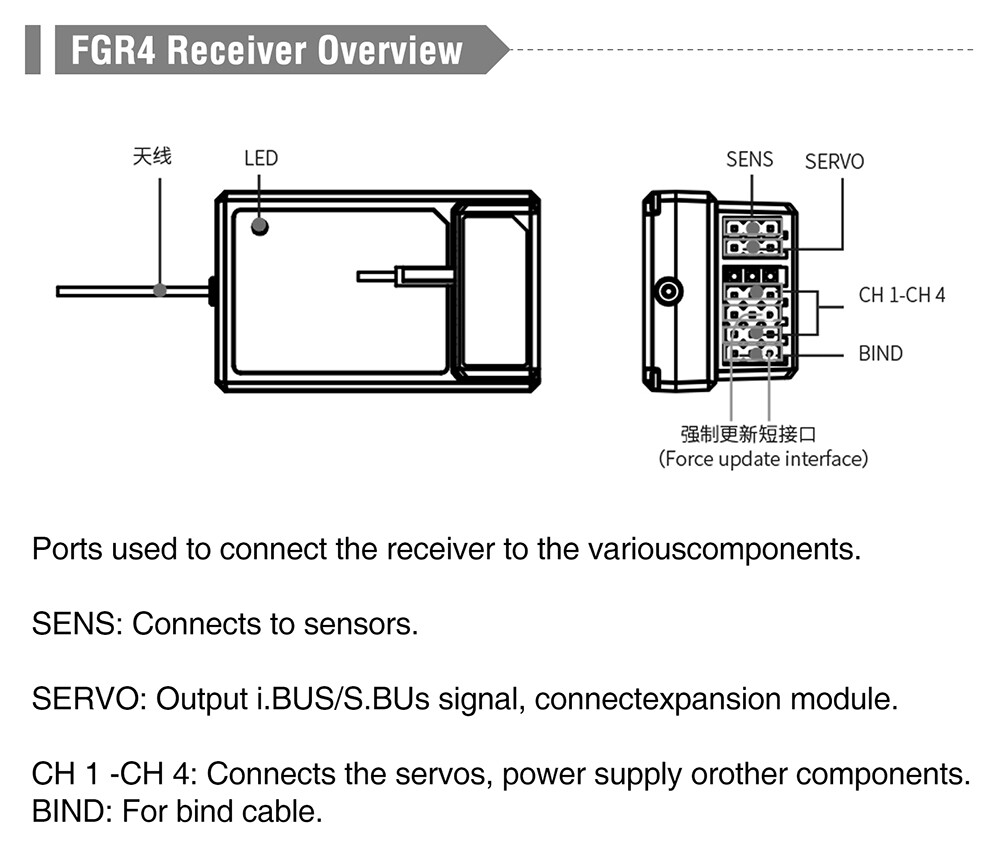 FGR4 Receiver Overview

天线
LED
SENS
SERVO
CH 1-CH 4
BIND
强制更新短接口
(Force update interface)

Ports used to connect the receiver to the variouscomponents.

SENS: Connects to sensors.

SERVO: Output i.BUS/S.BUs signal, connectexpansion module.

CH 1 -CH 4: Connects the servos, power supply orother components.
BIND: For bind cable.