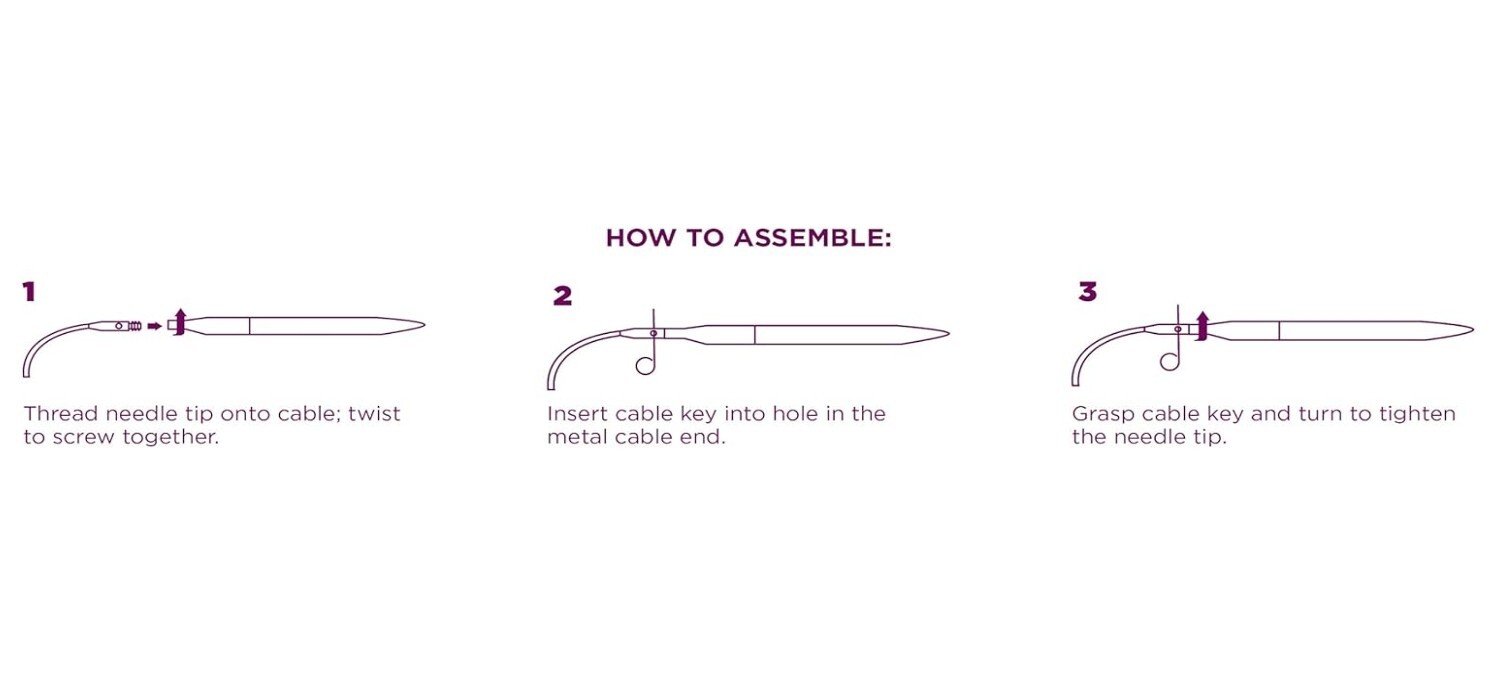 HOW TO ASSEMBLE:

1

Thread needle tip onto cable; twist to screw together.

2

Insert cable key into hole in the metal cable end.

3

Grasp cable key and turn to tighten the needle tip.