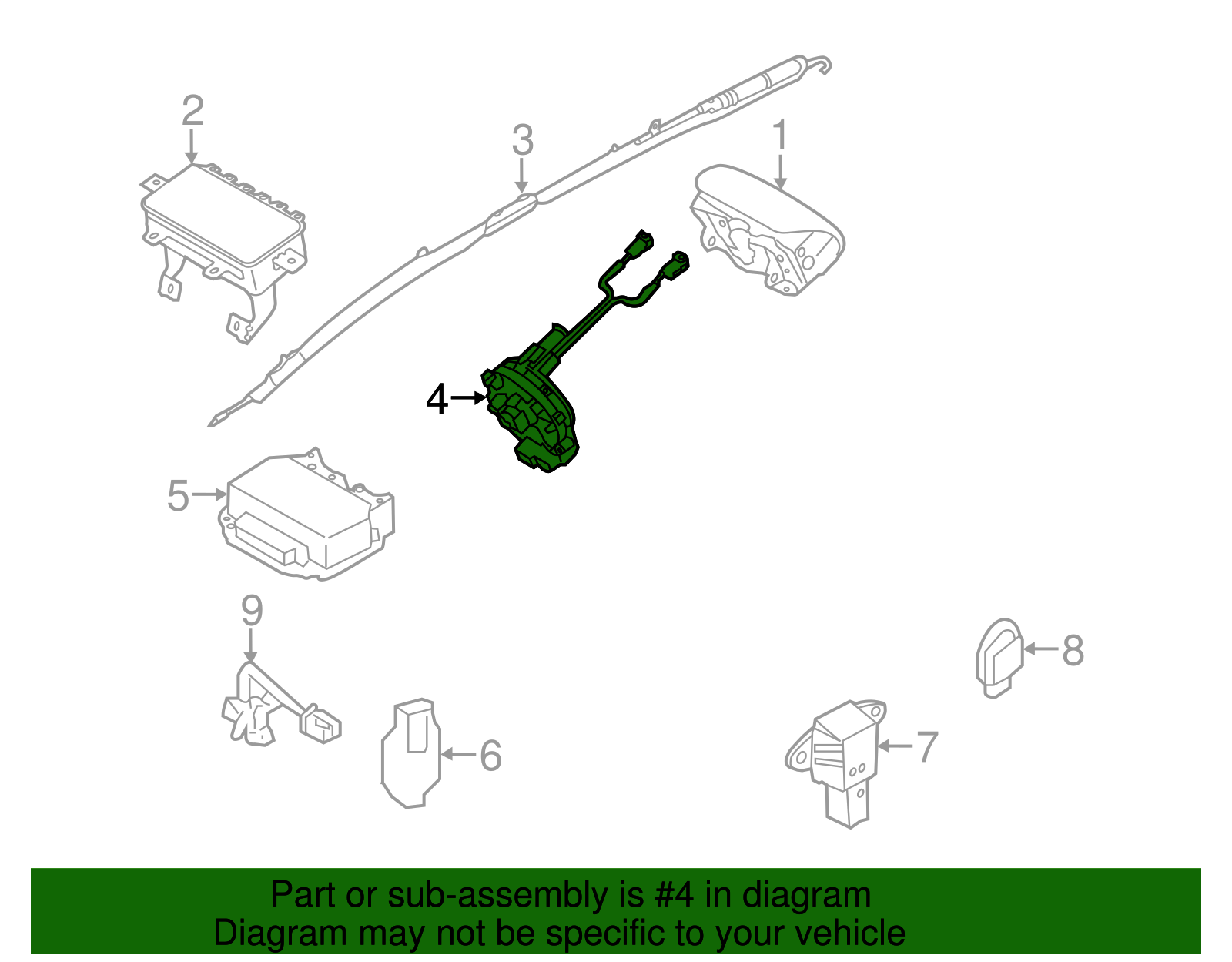 2

3

1

4

5

9

8

6

7

Part or sub-assembly is #4 in diagram
Diagram may not be specific to your vehicle