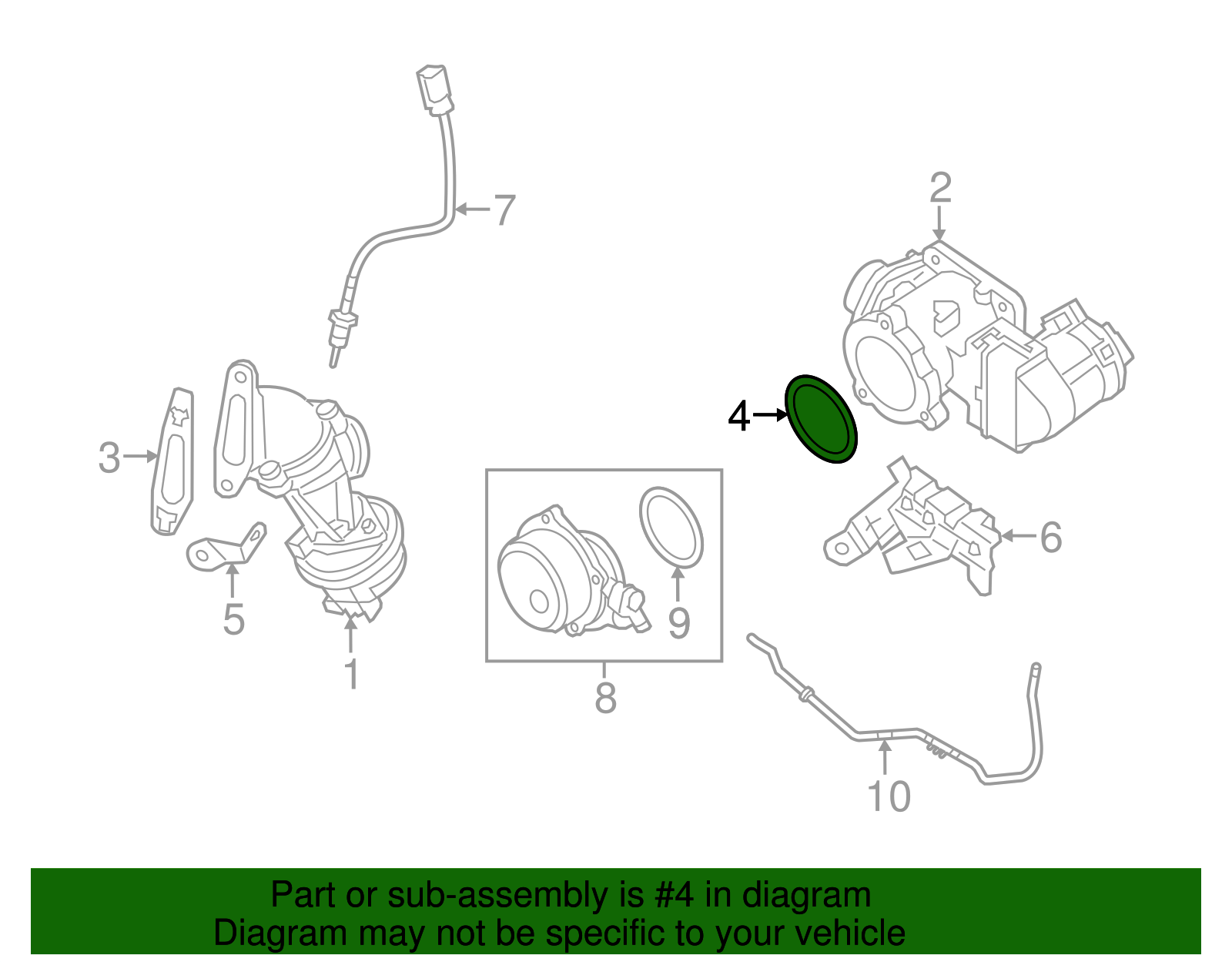 7
2
4
3
6
5
9
1
8
10
Part or sub-assembly is #4 in diagram
Diagram may not be specific to your vehicle