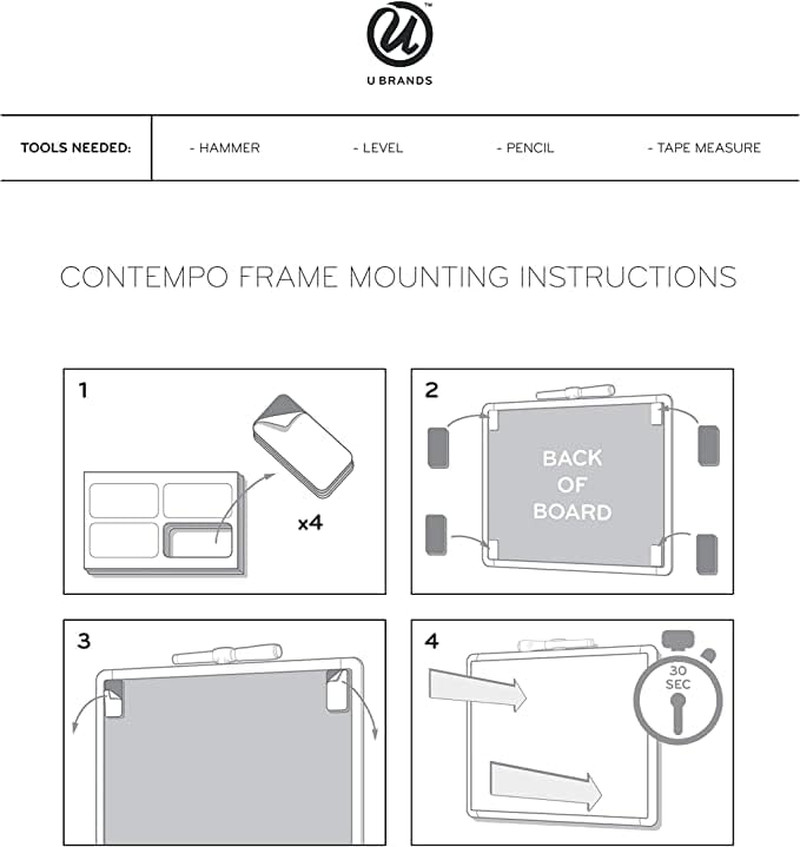 U™

U BRANDS

TOOLS NEEDED: - HAMMER - LEVEL - PENCIL - TAPE MEASURE

CONTEMPO FRAME MOUNTING INSTRUCTIONS

1

x4

2

BACK OF BOARD

3

4

30 SEC