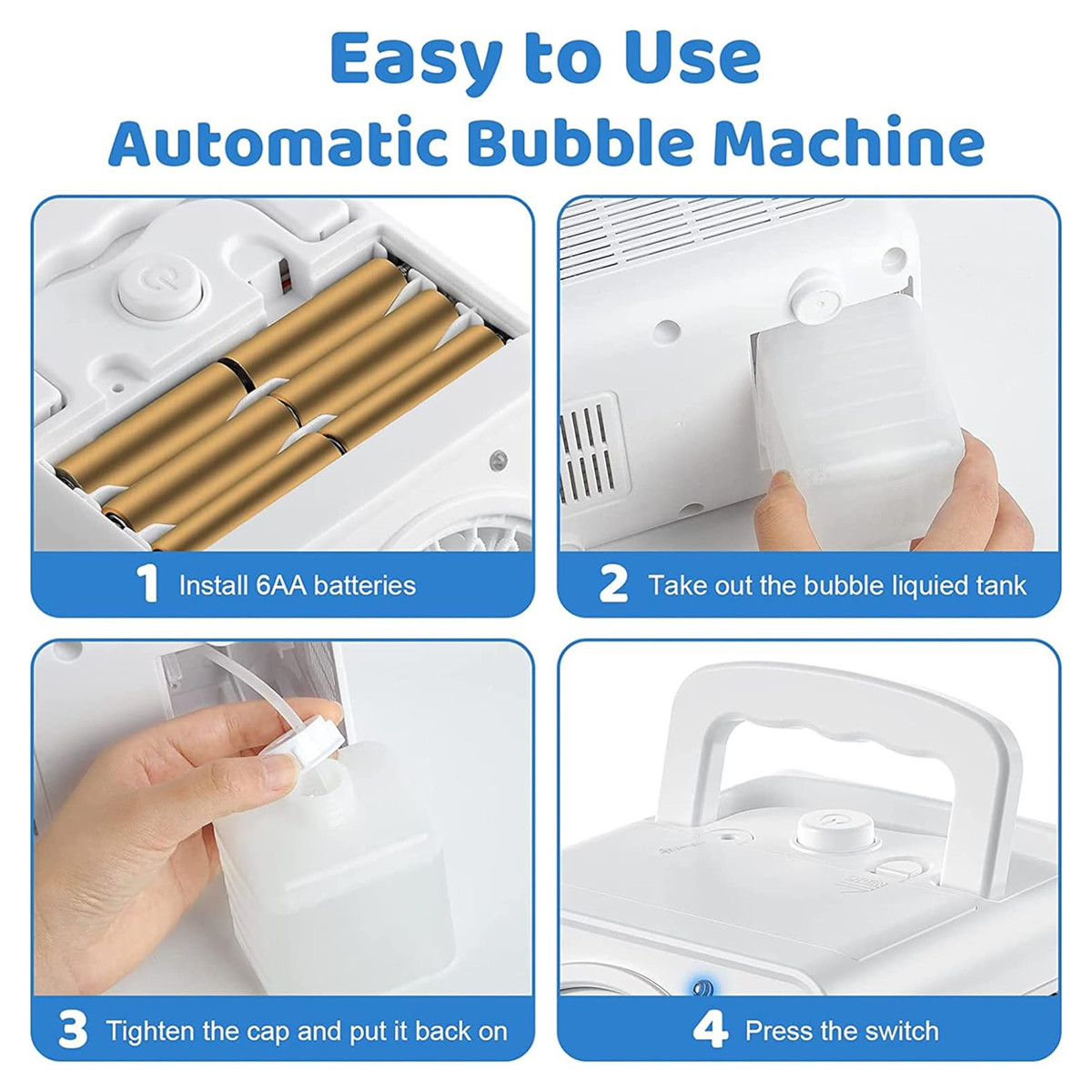 Easy to Use
Automatic Bubble Machine

1 Install 6AA batteries

2 Take out the bubble liquied tank

3 Tighten the cap and put it back on

4 Press the switch