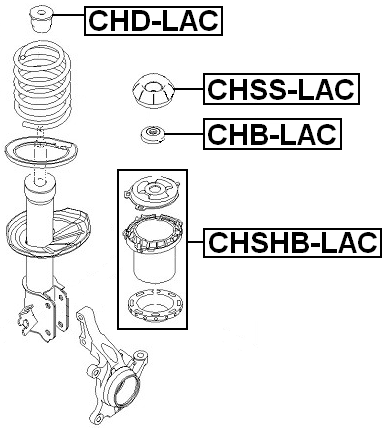 CHD-LAC

CHSS-LAC

CHB-LAC

CHSHB-LAC