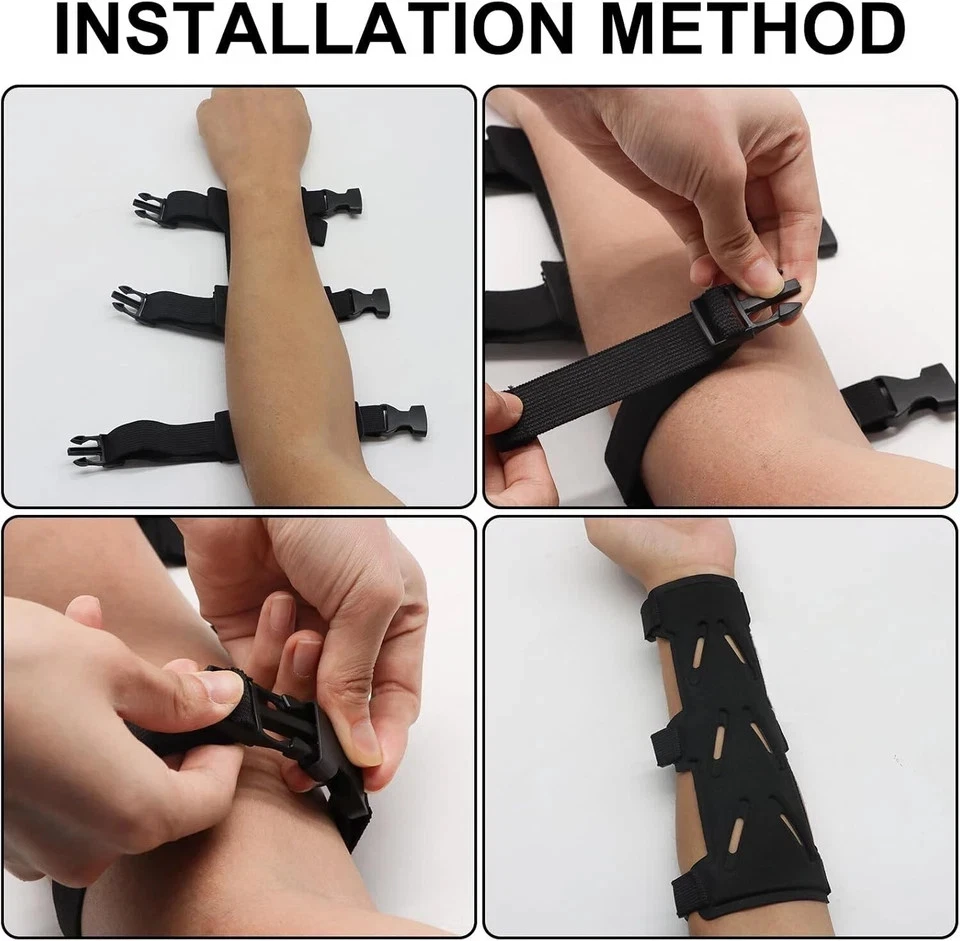 INSTALLATION METHOD