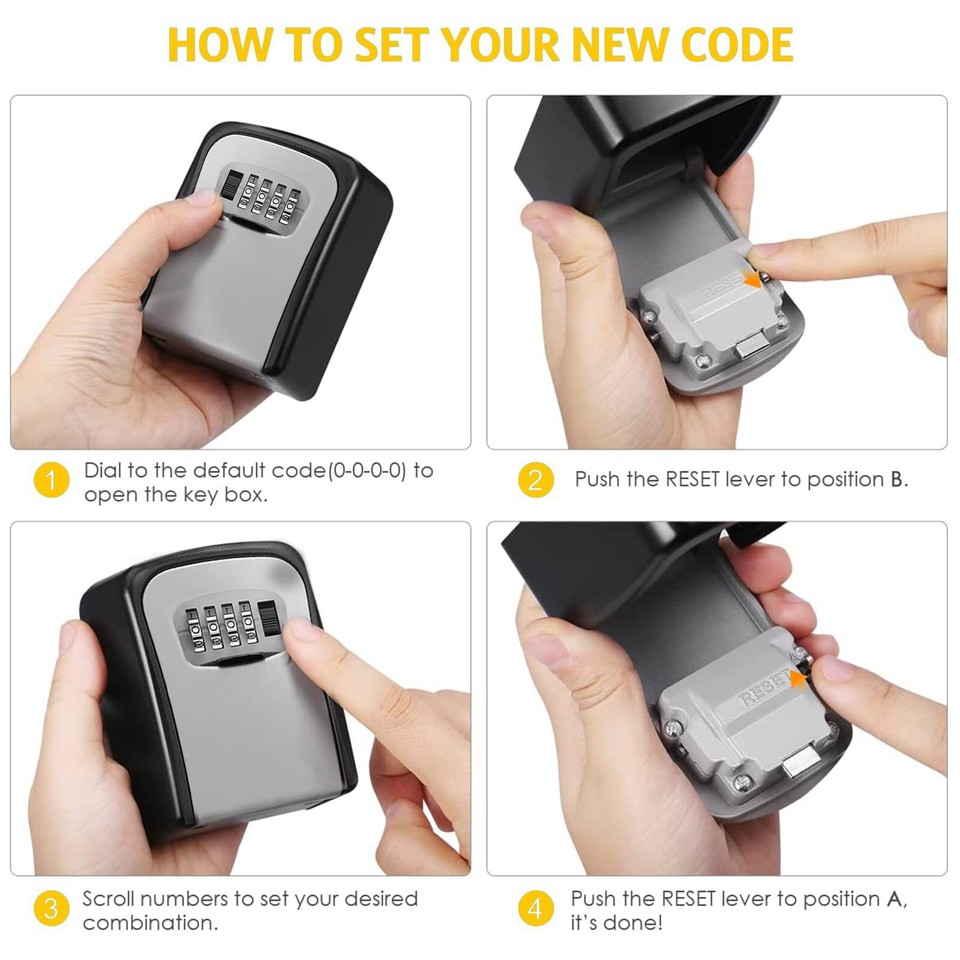 HOW TO SET YOUR NEW CODE

RESET

1 Dial to the default code(0-0-0-0) to open the key box.

2 Push the RESET lever to position B.

RESET

3 Scroll numbers to set your desired combination.

4 Push the RESET lever to position A, it's done!