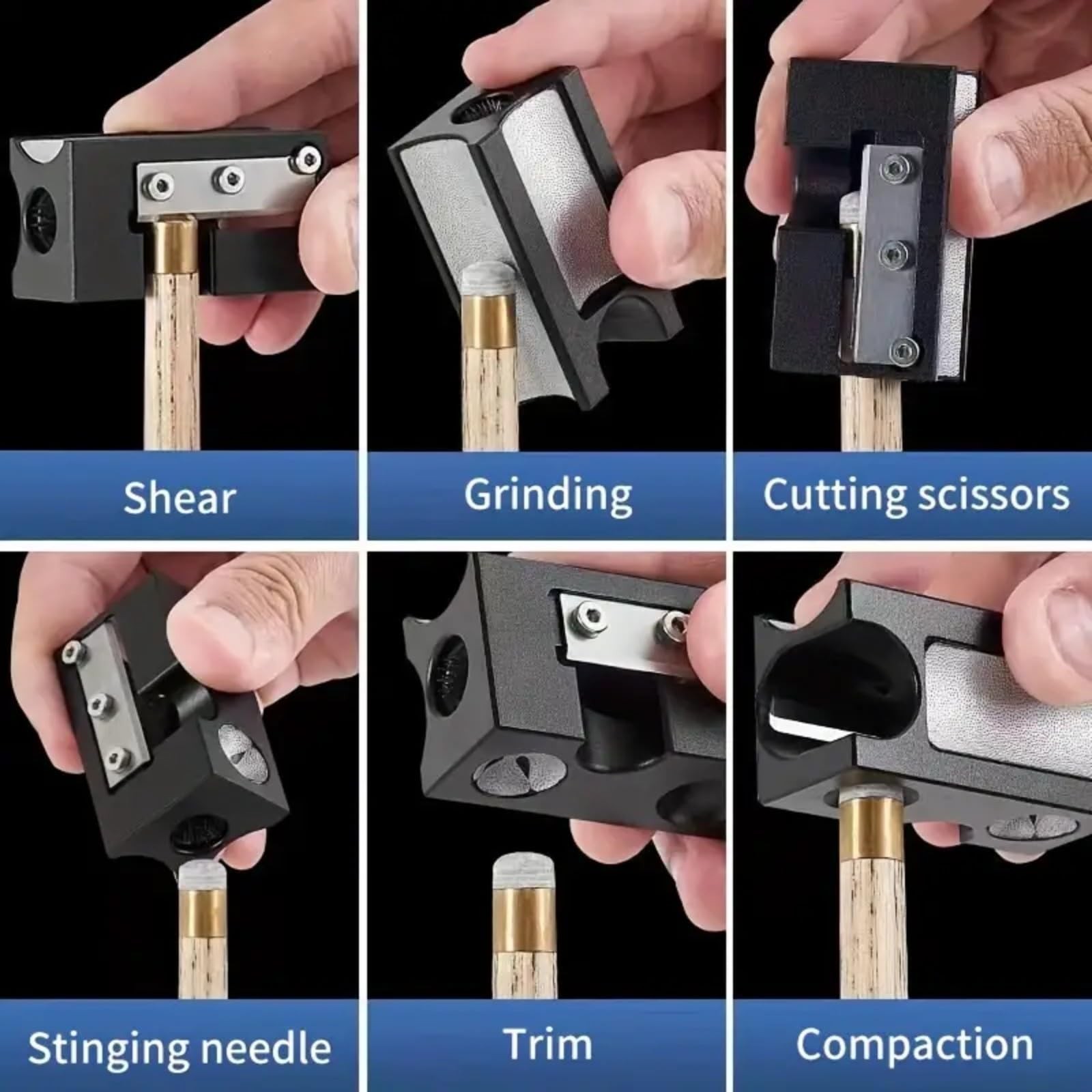 Shear

Grinding

Cutting scissors

Stinging needle

Trim

Compaction