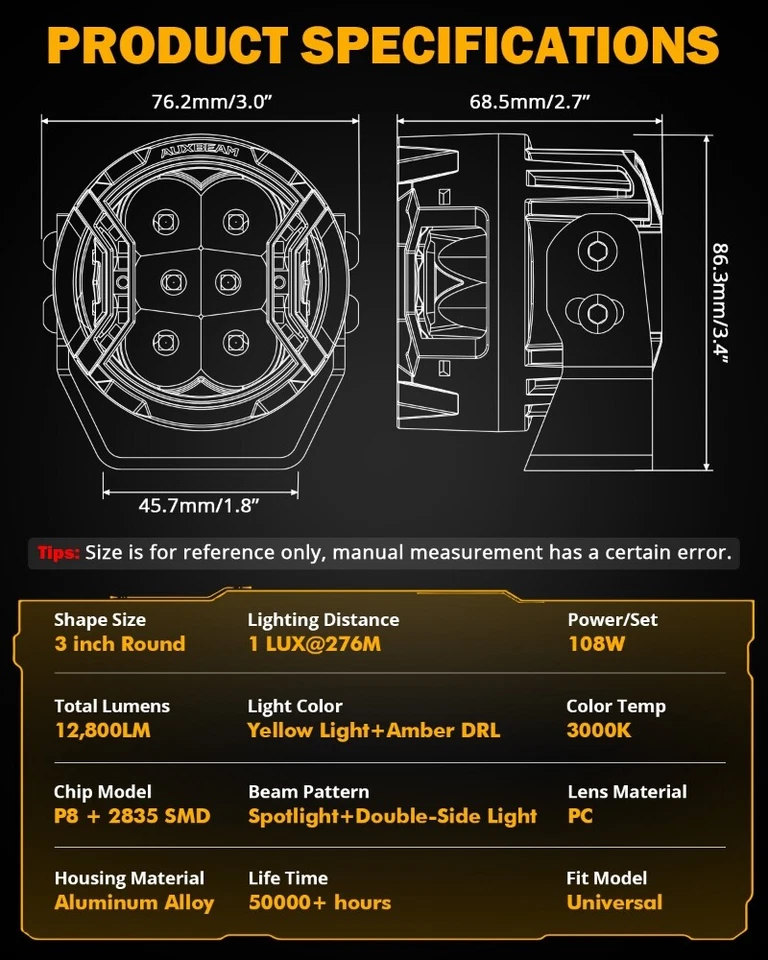 PRODUCT SPECIFICATIONS

76.2mm/3.0”

68.5mm/2.7”

AUXBEAM

86.3mm/3.4”

45.7mm/1.8”

Tips: Size is for reference only, manual measurement has a certain error.

Shape Size
3 inch Round

Lighting Distance
1 LUX@276M

Power/Set
108W

Total Lumens
12,800LM

Light Color
Yellow Light+Amber DRL

Color Temp
3000K

Chip Model
P8 + 2835 SMD

Beam Pattern
Spotlight+Double-Side Light

Lens Material
PC

Housing Material
Aluminum Alloy

Life Time
50000+ hours

Fit Model
Universal