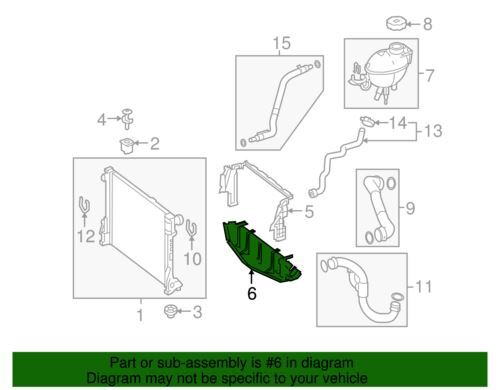 8
15
7
4
14
13
2
5
9
12
10
6
11
1
3

Part or sub-assembly is #6 in diagram
Diagram may not be specific to your vehicle