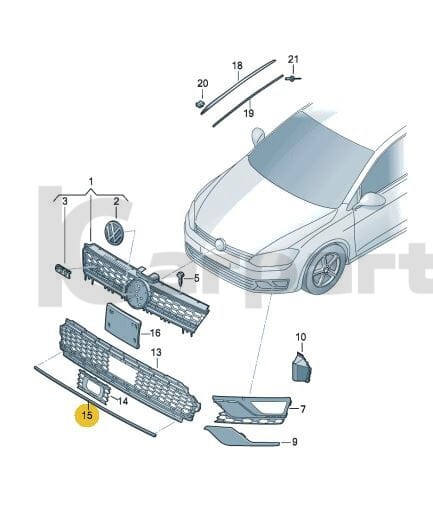 18
21
20
19
1
3
2
5
16
13
10
14
15
7
9
ICarpart