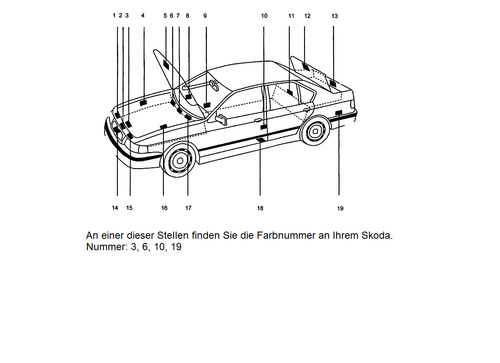 1 2 3 4 5 6 7 8 9 10 11 12 13

14 15 16 17 18 19

An einer dieser Stellen finden Sie die Farbnummer an Ihrem Skoda.
Nummer: 3, 6, 10, 19