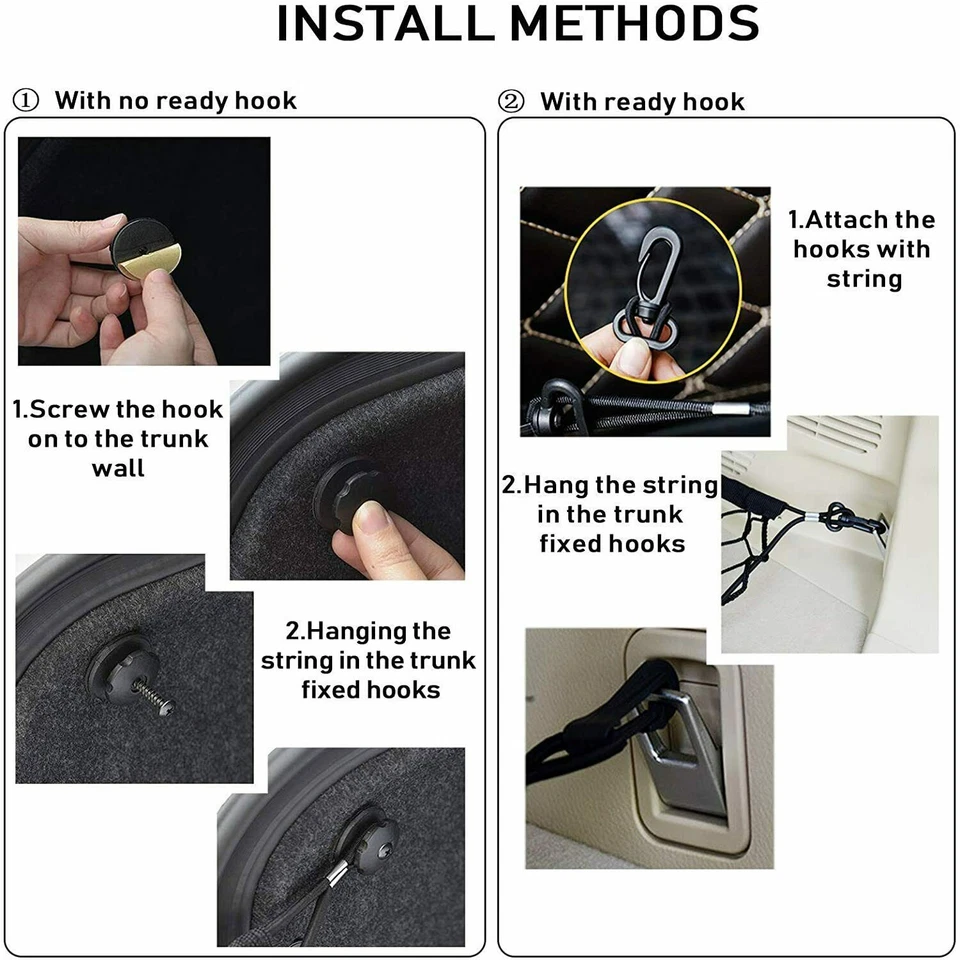 INSTALL METHODS

① With no ready hook

1.Screw the hook on to the trunk wall

2.Hanging the string in the trunk fixed hooks

② With ready hook

1.Attach the hooks with string

2.Hang the string in the trunk fixed hooks