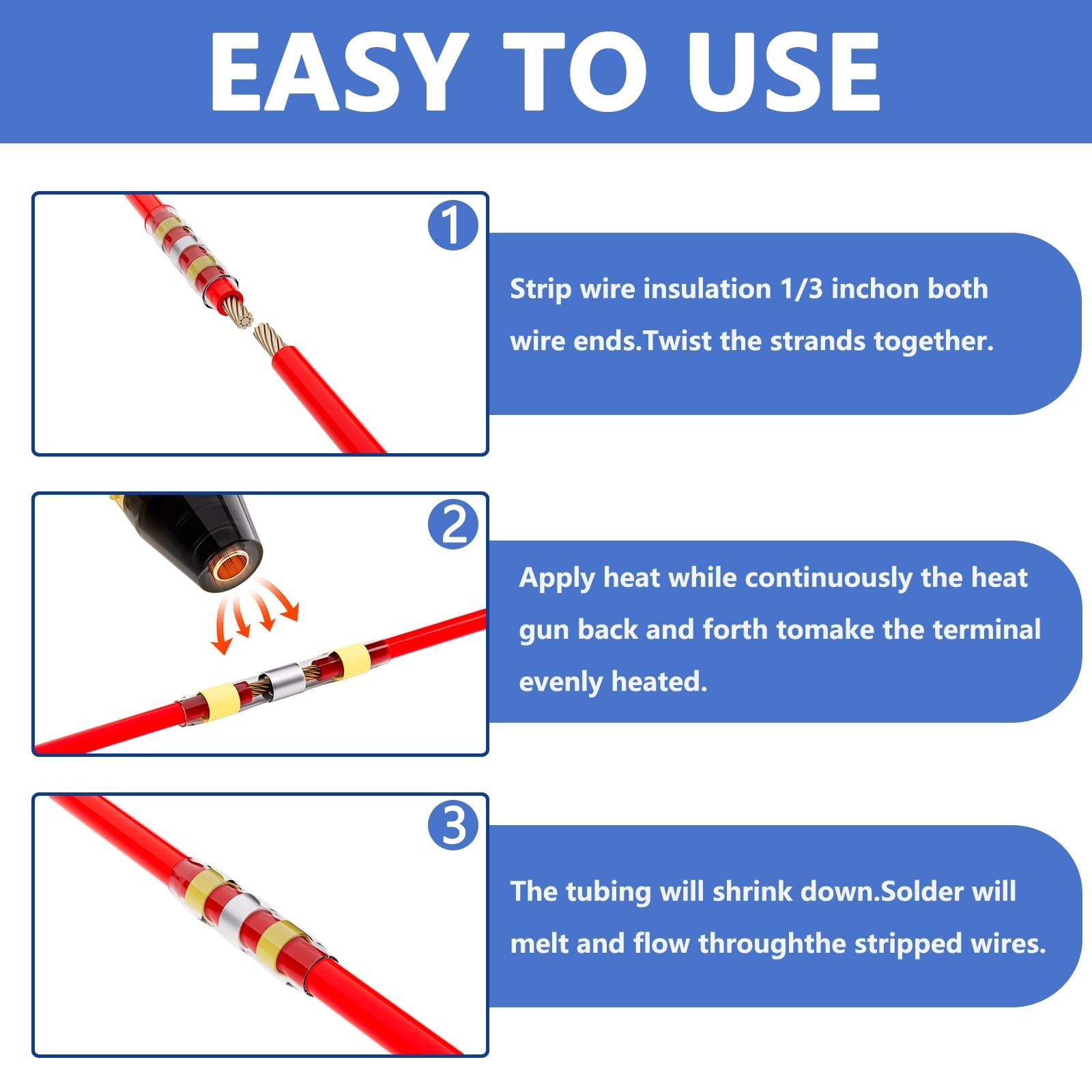 EASY TO USE

1

Strip wire insulation 1/3 inchon both wire ends.Twist the strands together.

2

Apply heat while continuously the heat gun back and forth tomake the terminal evenly heated.

3

The tubing will shrink down.Solder will melt and flow throughthe stripped wires.