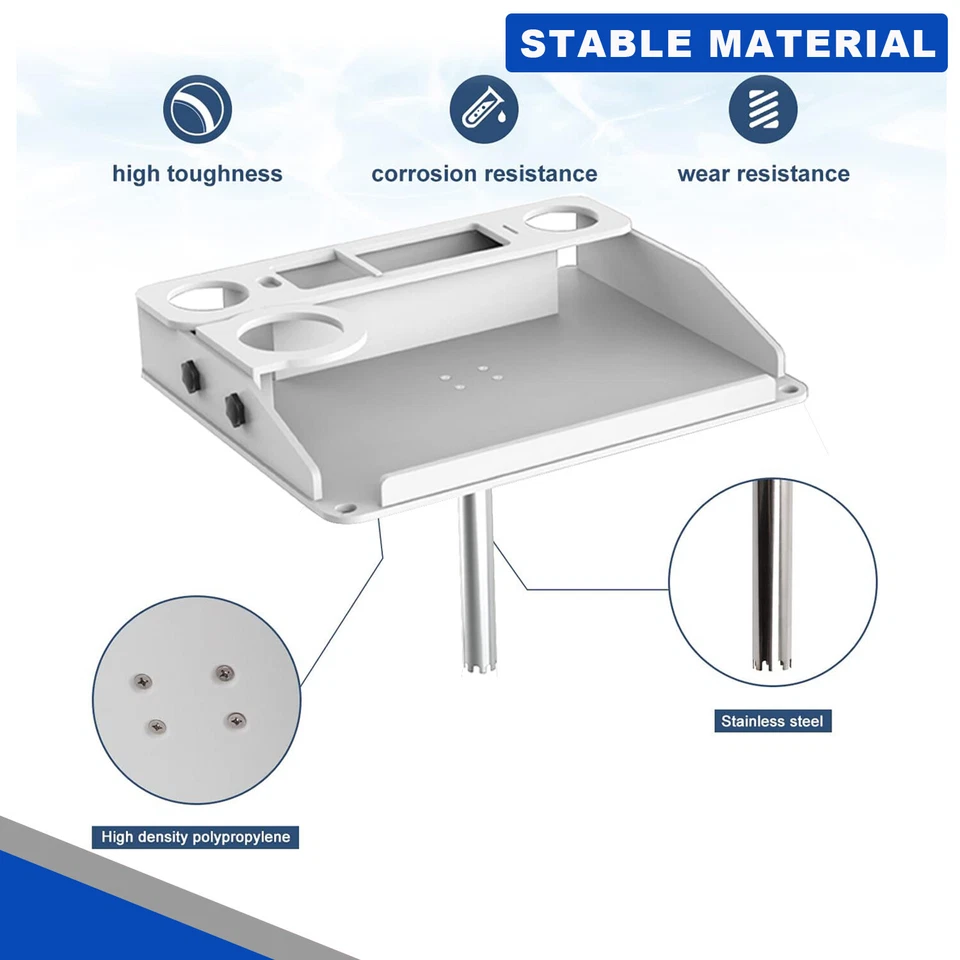 STABLE MATERIAL

high toughness

corrosion resistance

wear resistance

Stainless steel

High density polypropylene