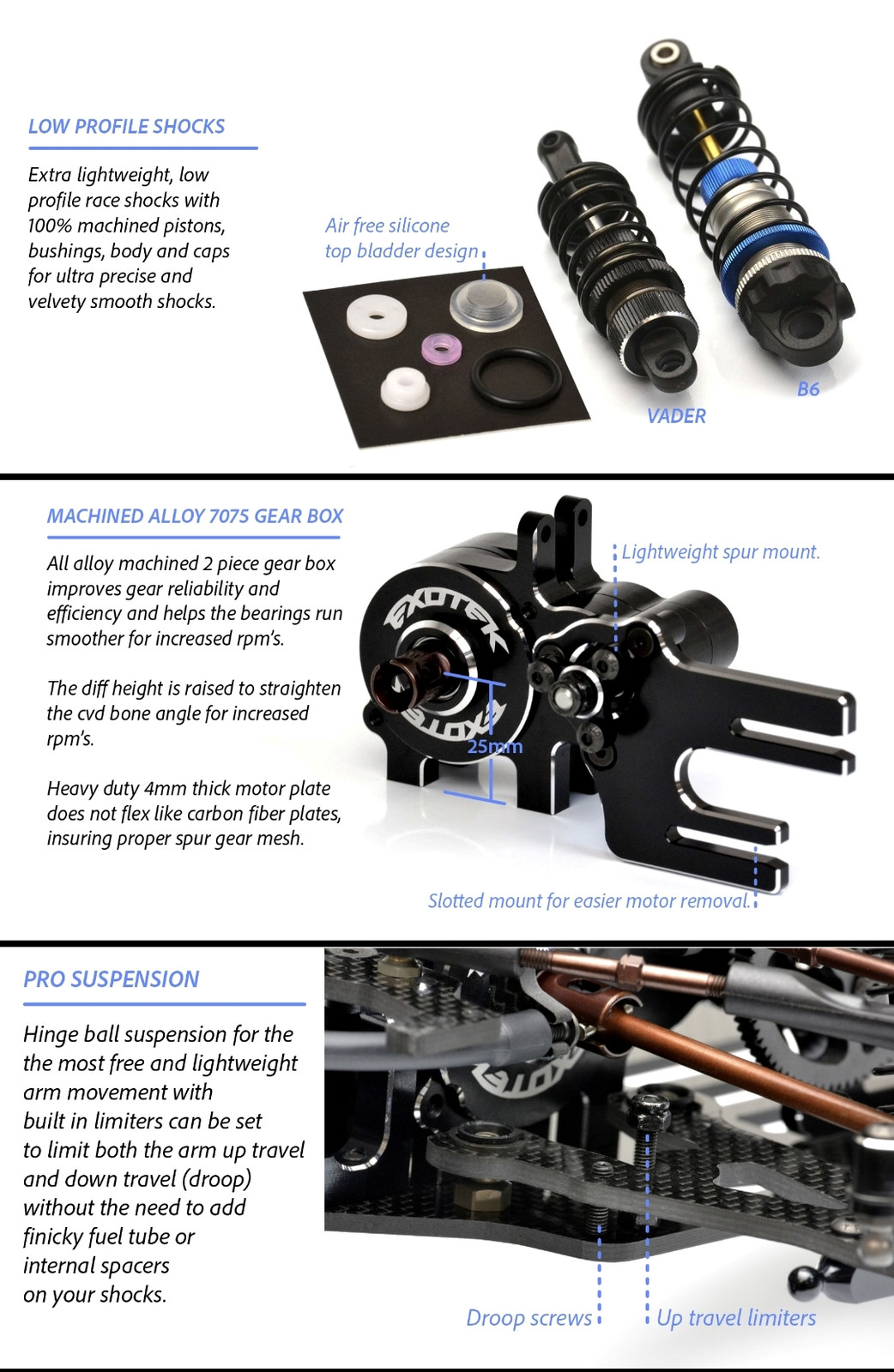 LOW PROFILE SHOCKS

Extra lightweight, low profile race shocks with 100% machined pistons, bushings, body and caps for ultra precise and velvety smooth shocks.

Air free silicone top bladder design

VADER

B6

MACHINED ALLOY 7075 GEAR BOX

All alloy machined 2 piece gear box improves gear reliability and efficiency and helps the bearings run smoother for increased rpm's.

The diff height is raised to straighten the cvd bone angle for increased rpm's.

Heavy duty 4mm thick motor plate does not flex like carbon fiber plates, insuring proper spur gear mesh.

Lightweight spur mount.

EXOTEK

EXOTEK

25mm

Slotted mount for easier motor removal.

PRO SUSPENSION

Hinge ball suspension for the the most free and lightweight arm movement with built in limiters can be set to limit both the arm up travel and down travel (droop) without the need to add finicky fuel tube or internal spacers on your shocks.

Droop screws

Up travel limiters