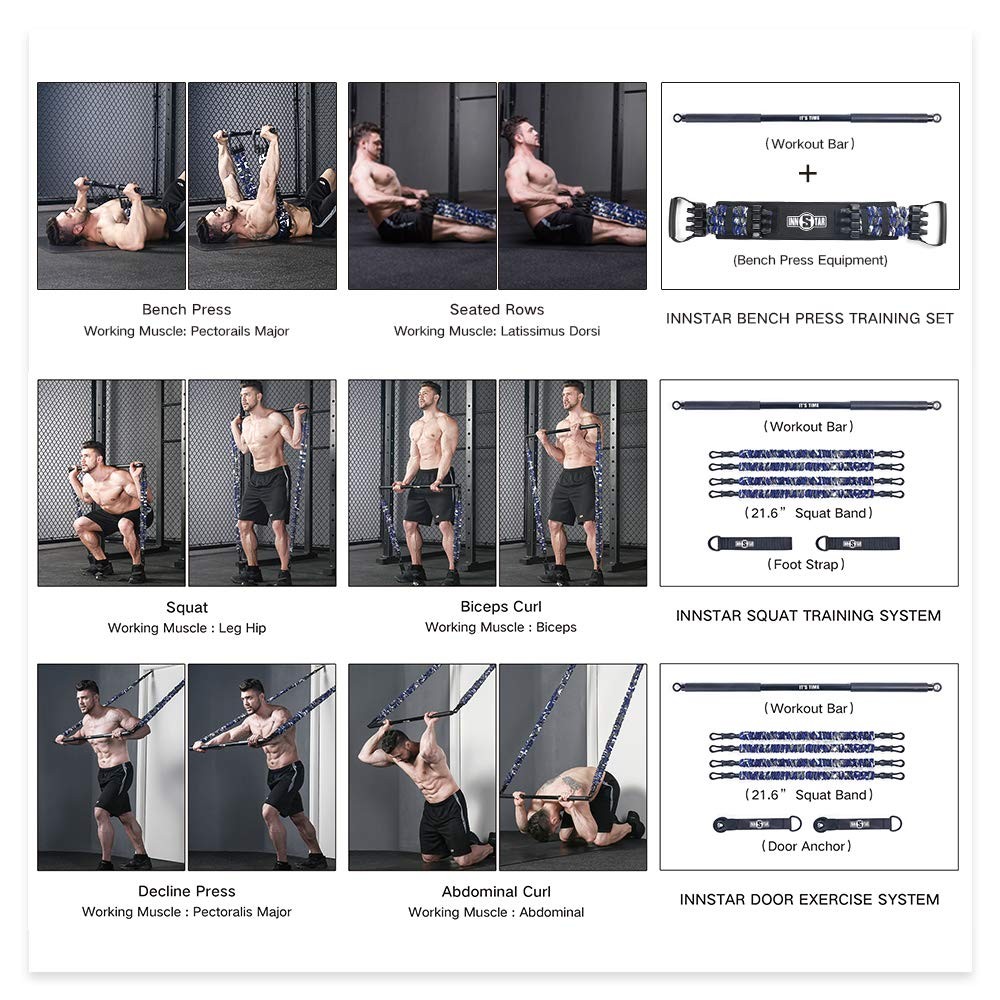 Bench Press
Working Muscle: Pectorails Major

Seated Rows
Working Muscle: Latissimus Dorsi

IT'S TIME
（Workout Bar）
+
INNSTAR
(Bench Press Equipment)

INNSTAR BENCH PRESS TRAINING SET

Squat
Working Muscle : Leg Hip

Biceps Curl
Working Muscle : Biceps

IT'S TIME
（Workout Bar）
（21.6" Squat Band）
INNSTAR INNSTAR
（Foot Strap）

INNSTAR SQUAT TRAINING SYSTEM

Decline Press
Working Muscle : Pectoralis Major

Abdominal Curl
Working Muscle : Abdominal

IT'S TIME
（Workout Bar）
（21.6" Squat Band）
INNSTAR INNSTAR
（Door Anchor）

INNSTAR DOOR EXERCISE SYSTEM