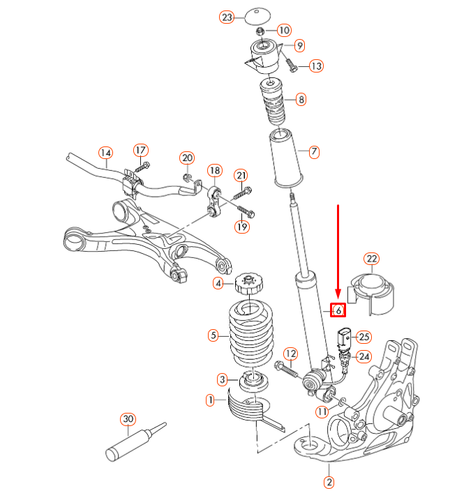 23
10
9
13
8
7
14
17
20
18
21
19
22
4
6
5
25
12
24
3
1
11
30
2