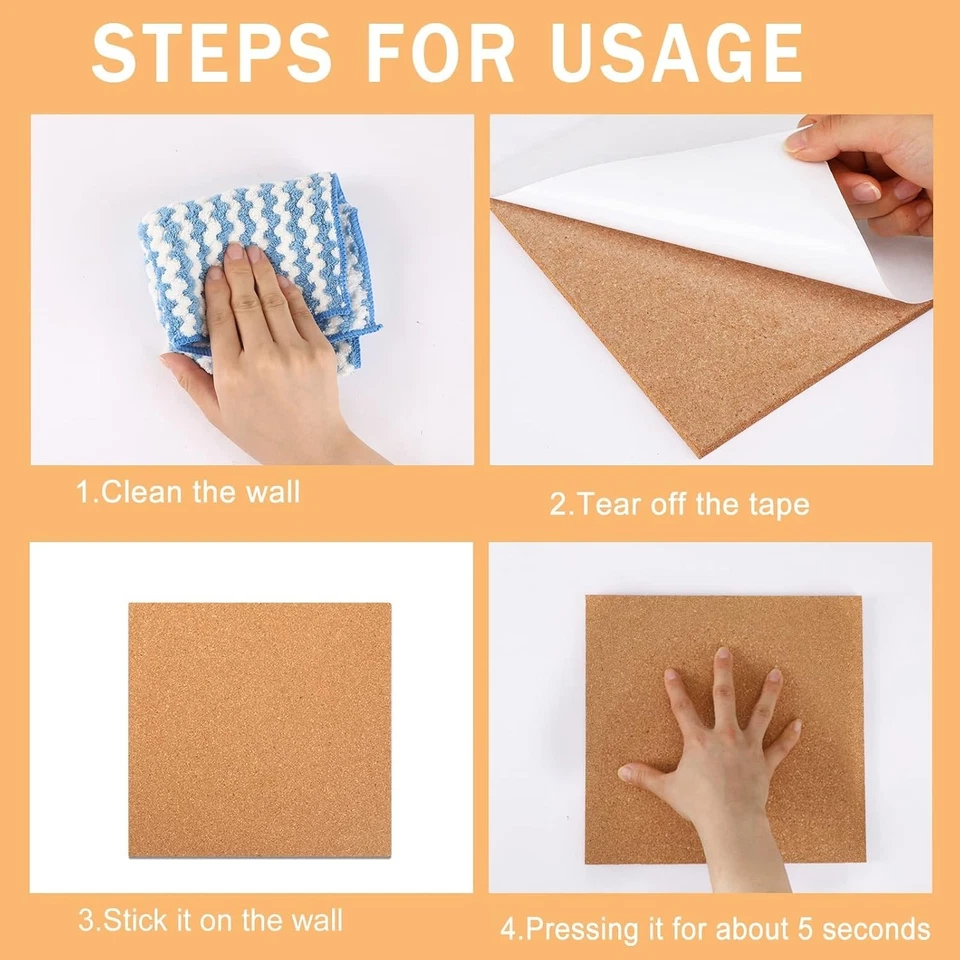 STEPS FOR USAGE

1.Clean the wall

2.Tear off the tape

3.Stick it on the wall

4.Pressing it for about 5 seconds