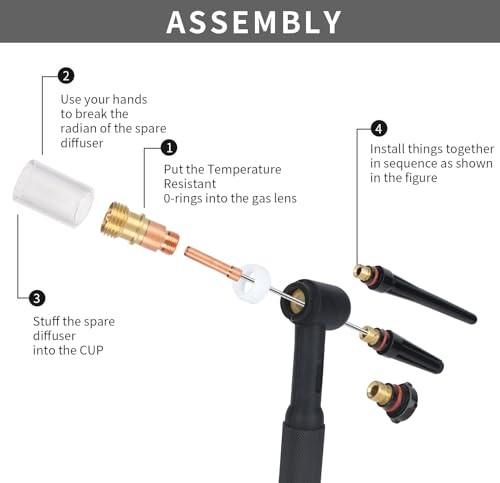 ASSEMBLY

2
Use your hands to break the radian of the spare diffuser

1
Put the Temperature Resistant 0-rings into the gas lens

4
Install things together in sequence as shown in the figure

3
Stuff the spare diffuser into the CUP