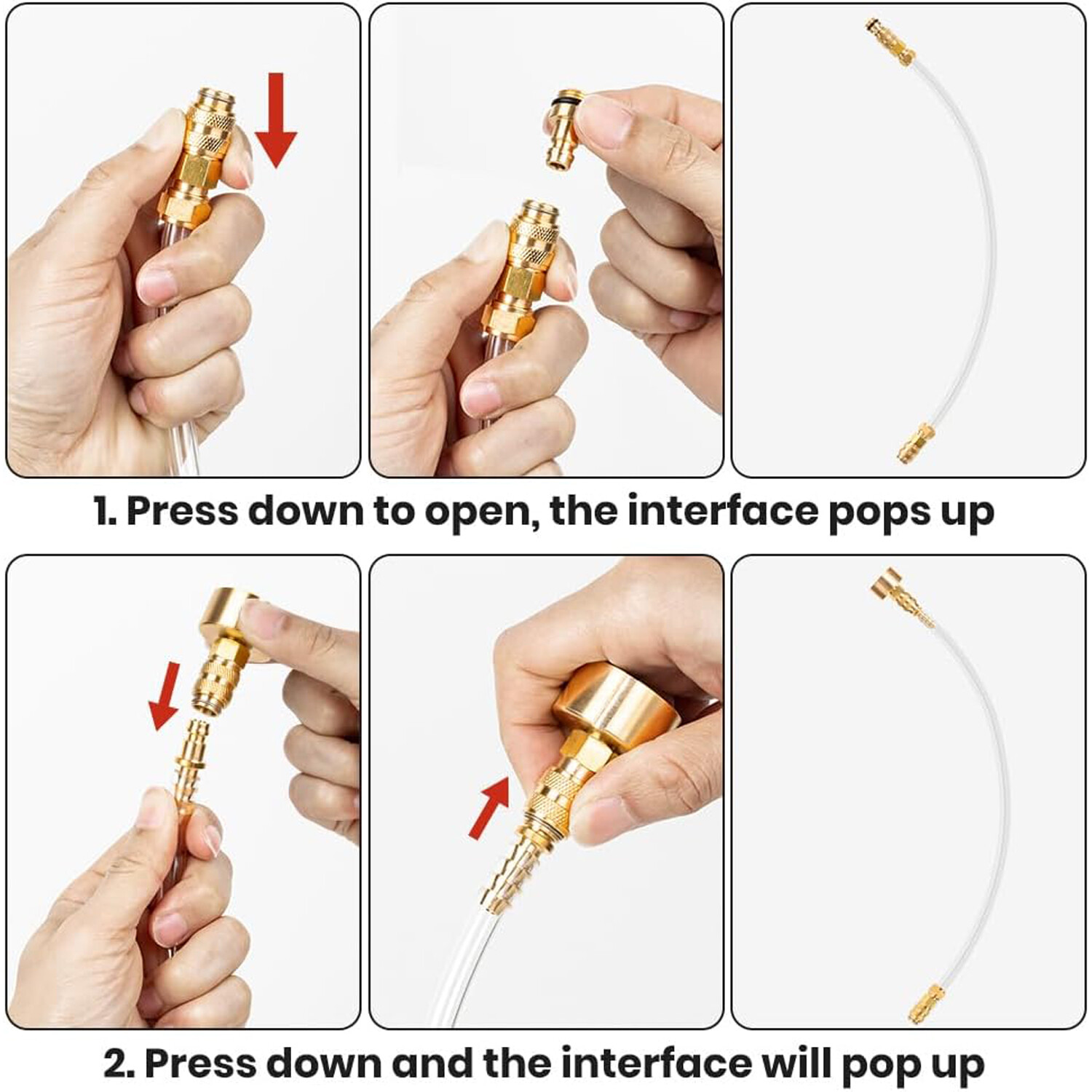 1. Press down to open, the interface pops up

2. Press down and the interface will pop up