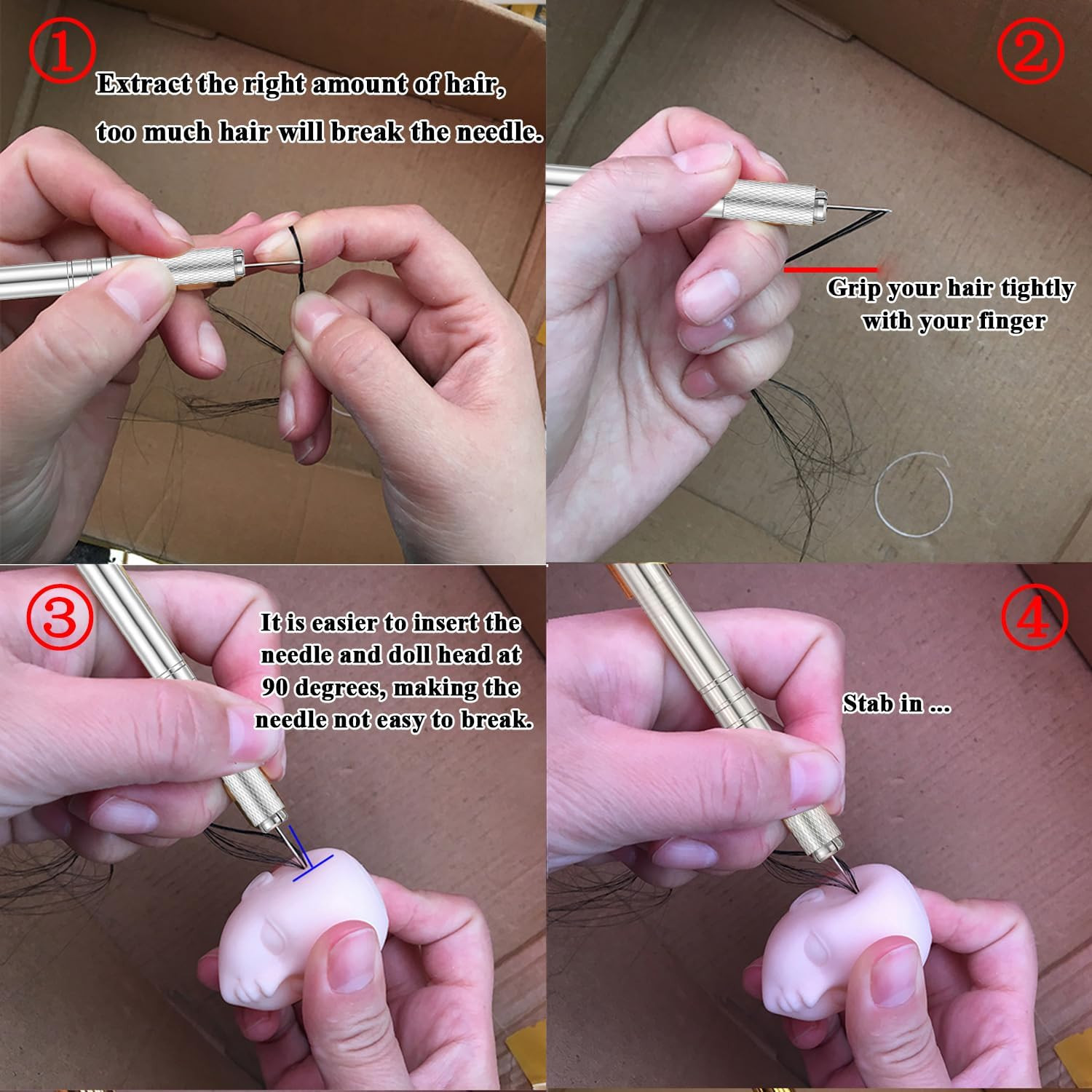 ①

Extract the right amount of hair, too much hair will break the needle.

②

Grip your hair tightly with your finger

③

It is easier to insert the needle and doll head at 90 degrees, making the needle not easy to break.

④

Stab in ...