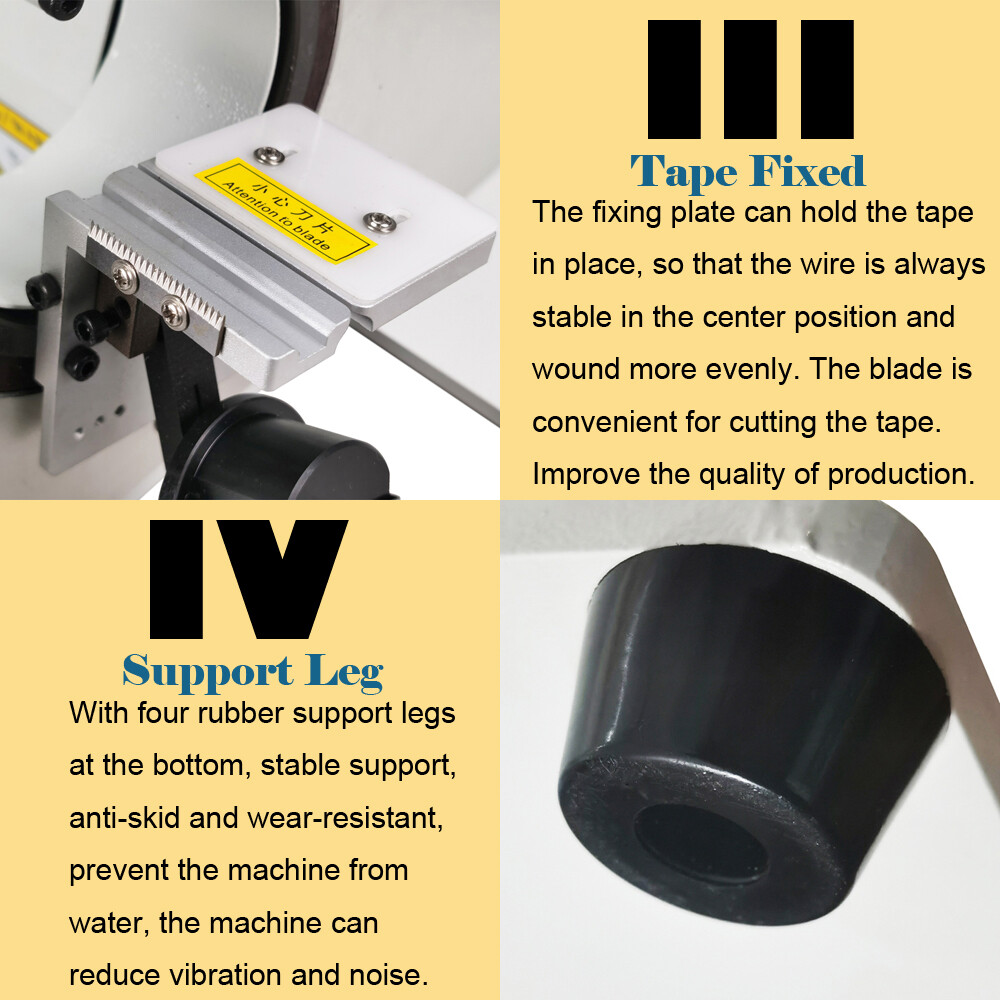 小心刀片
Attention to blade

III
Tape Fixed
The fixing plate can hold the tape in place, so that the wire is always stable in the center position and wound more evenly. The blade is convenient for cutting the tape. Improve the quality of production.

IV
Support Leg
With four rubber support legs at the bottom, stable support, anti-skid and wear-resistant, prevent the machine from water, the machine can reduce vibration and noise.