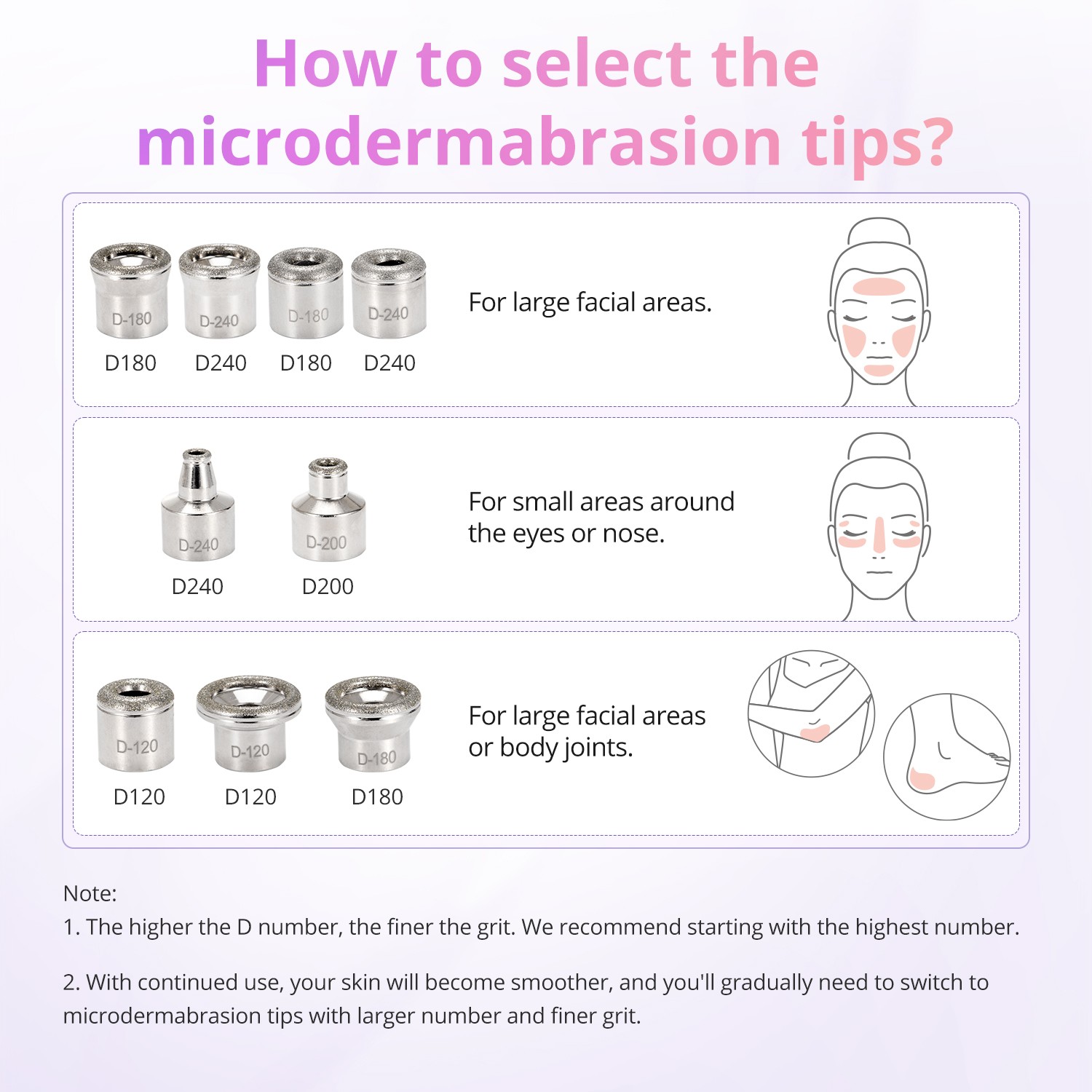 How to select the microdermabrasion tips?

D-180 D-240 D-180 D-240
D180 D240 D180 D240

For large facial areas.

D-240 D-200
D240 D200

For small areas around the eyes or nose.

D-120 D-120 D-180
D120 D120 D180

For large facial areas or body joints.

Note:
1. The higher the D number, the finer the grit. We recommend starting with the highest number.

2. With continued use, your skin will become smoother, and you'll gradually need to switch to microdermabrasion tips with larger number and finer grit.