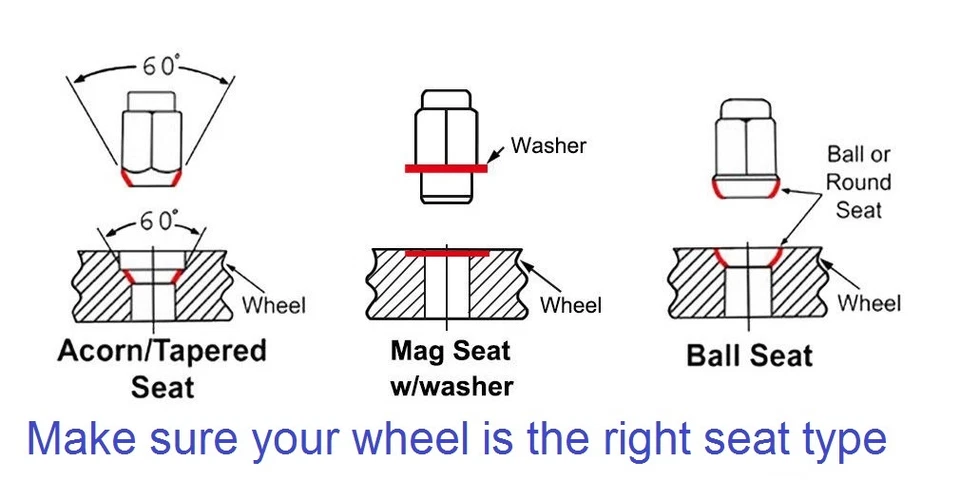 60°

60°

Wheel

Acorn/Tapered Seat

Washer

Wheel

Mag Seat w/washer

Ball or Round Seat

Wheel

Ball Seat

Make sure your wheel is the right seat type