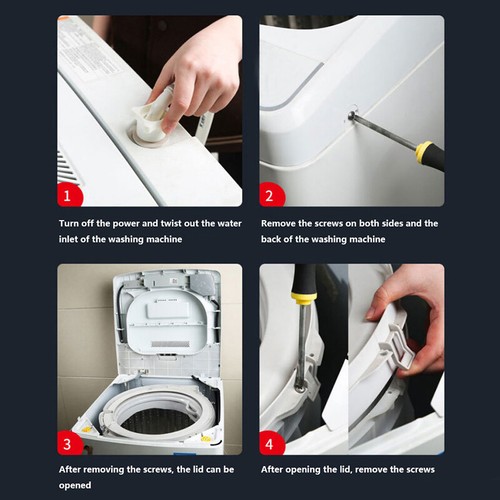 1

Turn off the power and twist out the water inlet of the washing machine

2

Remove the screws on both sides and the back of the washing machine

3

After removing the screws, the lid can be opened

4

After opening the lid, remove the screws