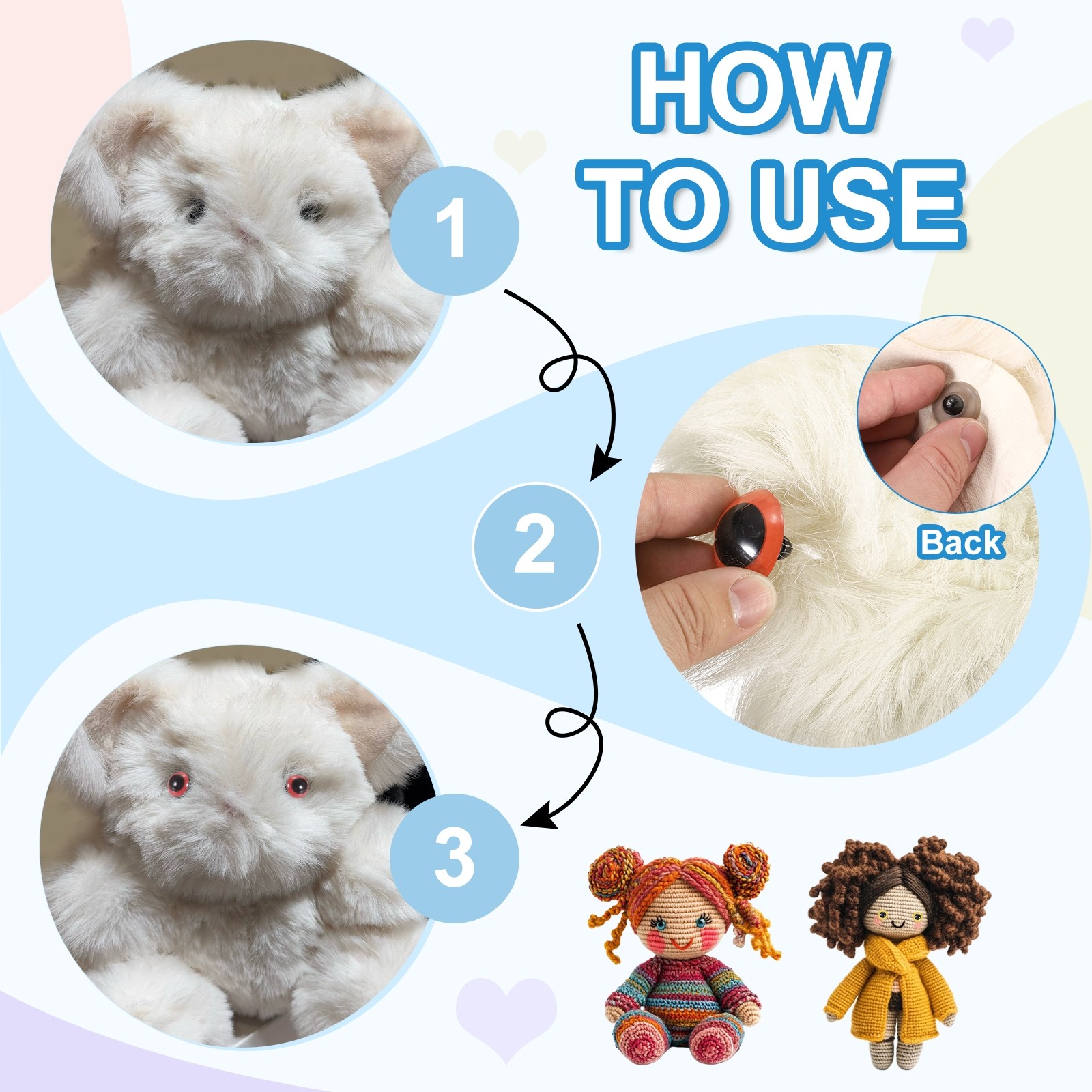 HOW TO USE

1

2

Back

3