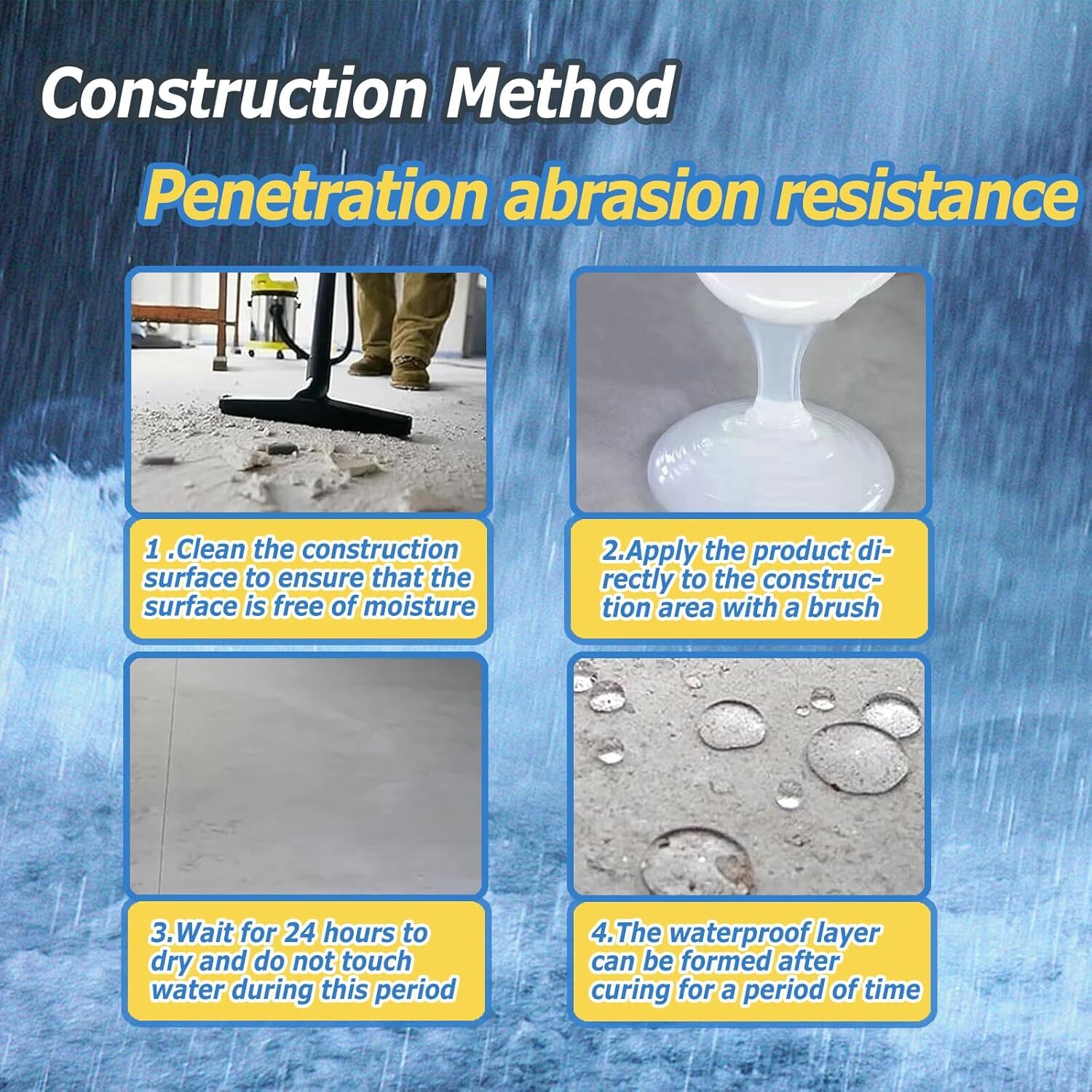 Construction Method

Penetration abrasion resistance

1 .Clean the construction surface to ensure that the surface is free of moisture

2.Apply the product directly to the construction area with a brush

3.Wait for 24 hours to dry and do not touch water during this period

4.The waterproof layer can be formed after curing for a period of time