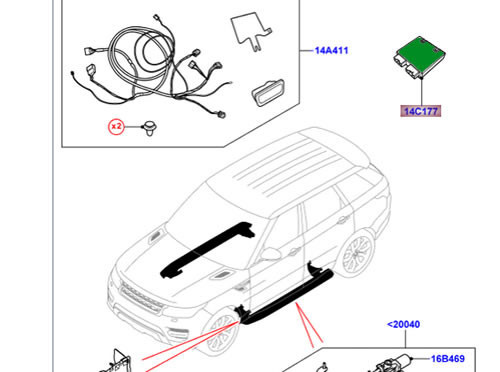 14A411

14C177

x2

<20040

16B469