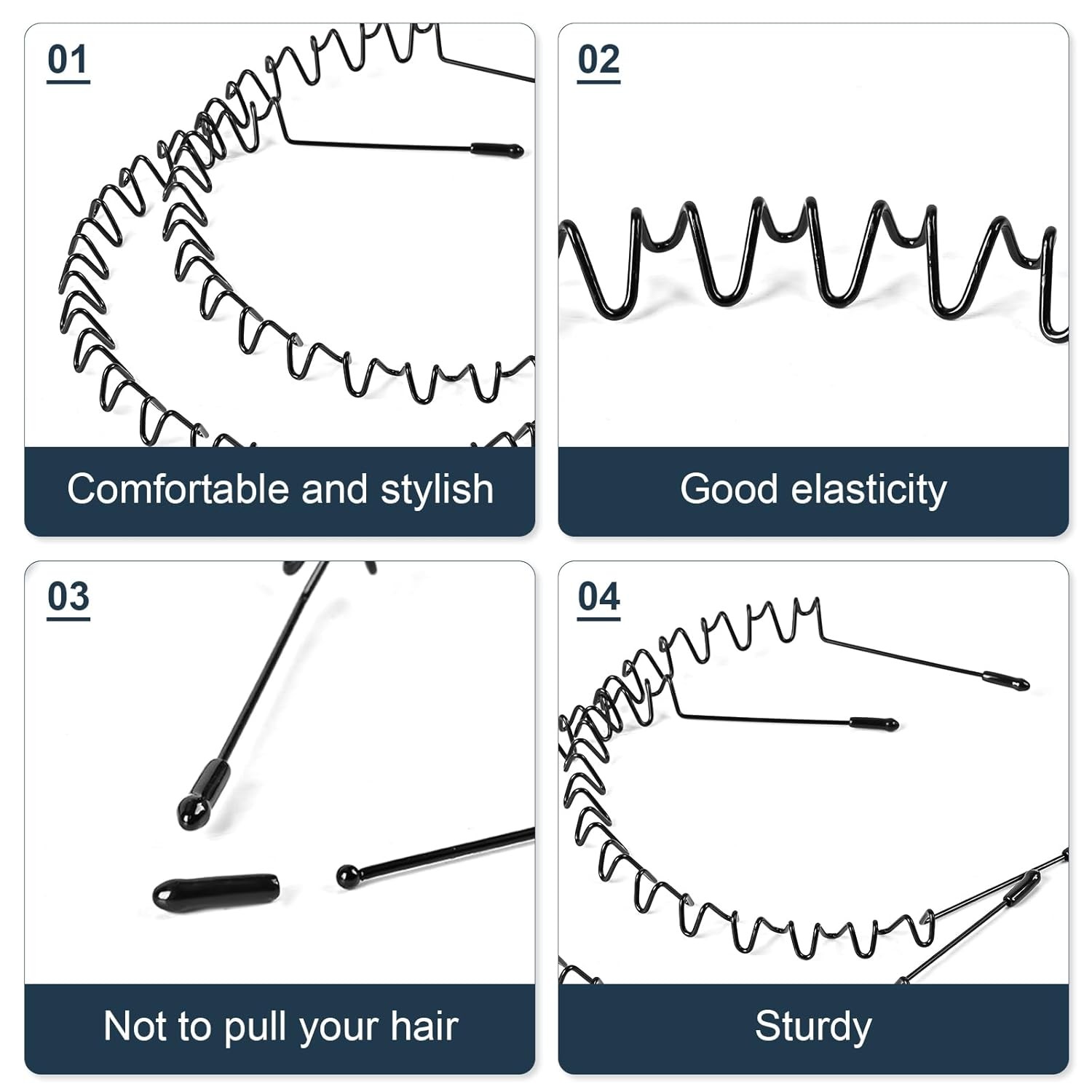 01

Comfortable and stylish

02

Good elasticity

03

Not to pull your hair

04

Sturdy