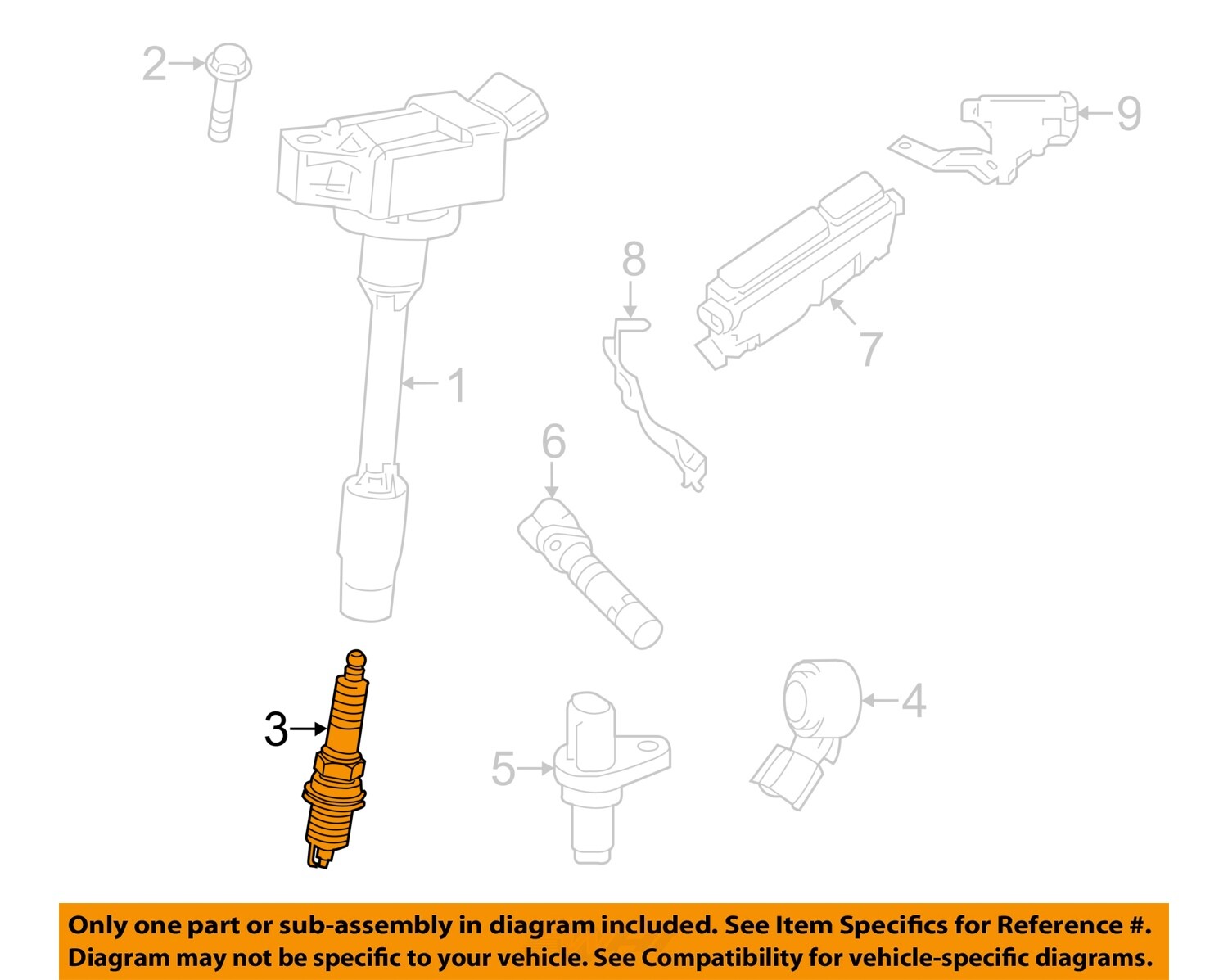 2
9
8
7
1
6
3
5
4

Only one part or sub-assembly in diagram included. See Item Specifics for Reference #. Diagram may not be specific to your vehicle. See Compatibility for vehicle-specific diagrams.