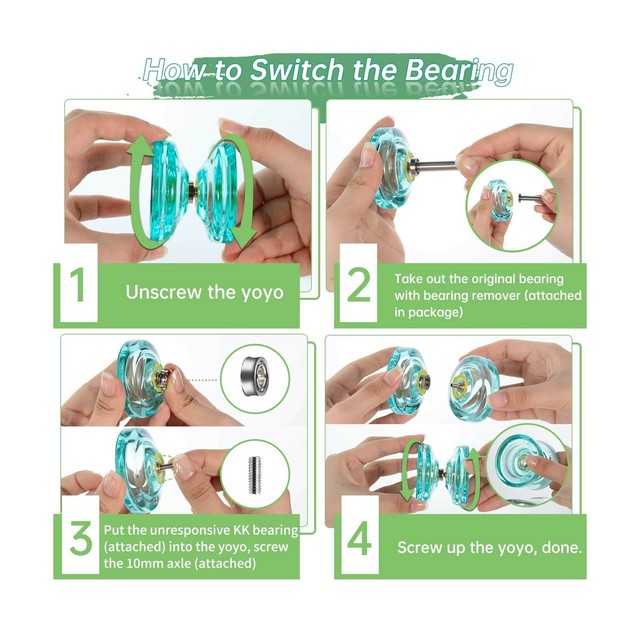 How to Switch the Bearing

1 Unscrew the yoyo

2 Take out the original bearing with bearing remover (attached in package)

3 Put the unresponsive KK bearing (attached) into the yoyo, screw the 10mm axle (attached)

4 Screw up the yoyo, done.