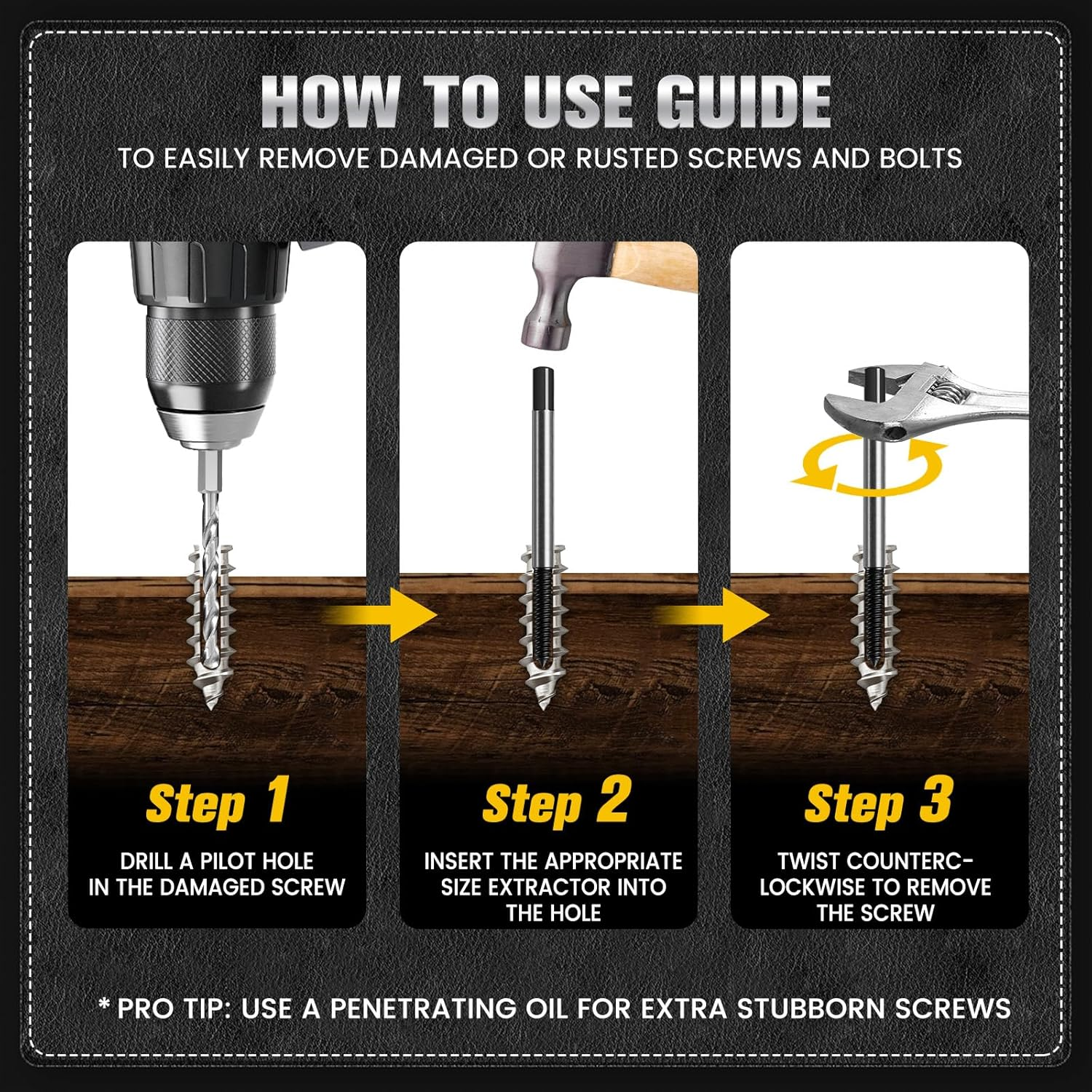 HOW TO USE GUIDE
TO EASILY REMOVE DAMAGED OR RUSTED SCREWS AND BOLTS

Step 1
DRILL A PILOT HOLE IN THE DAMAGED SCREW

Step 2
INSERT THE APPROPRIATE SIZE EXTRACTOR INTO THE HOLE

Step 3
TWIST COUNTERCLOCKWISE TO REMOVE THE SCREW

* PRO TIP: USE A PENETRATING OIL FOR EXTRA STUBBORN SCREWS