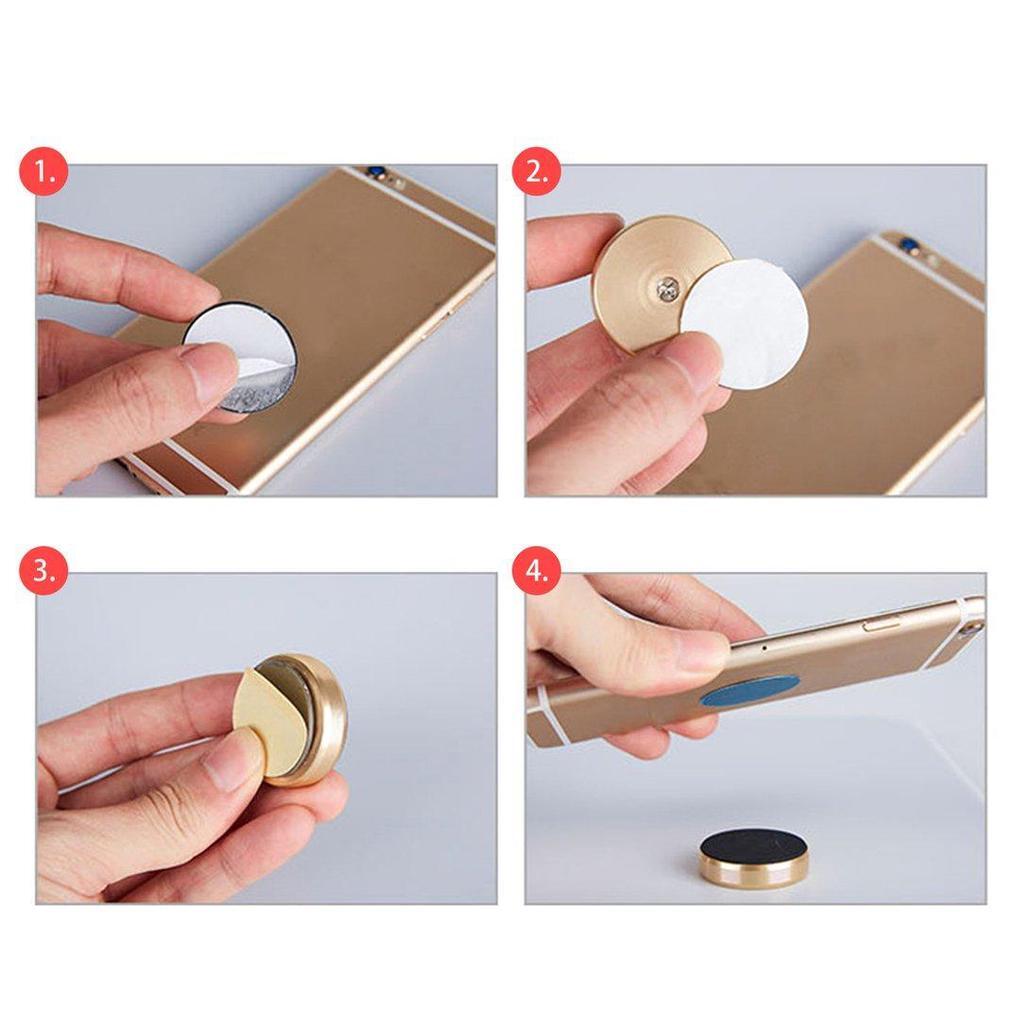 1.

2.

3.

4.