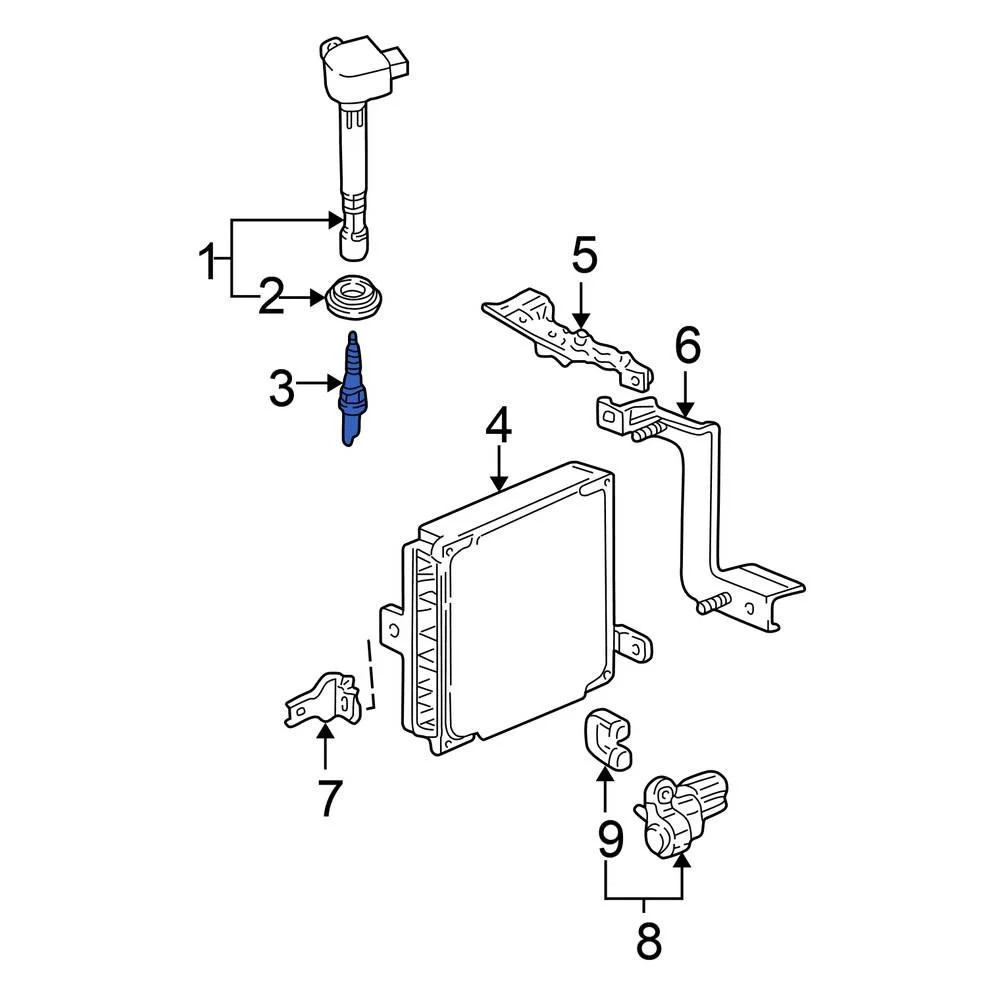 1
2
3
5
6
4
7
9
8