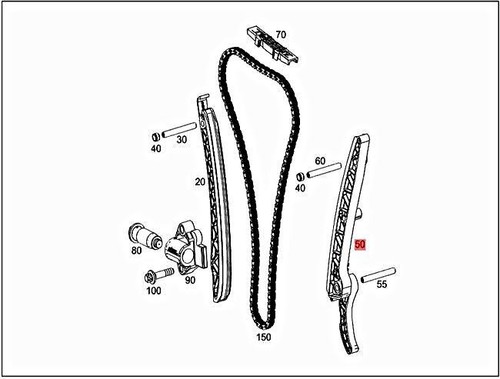 70
30
40
60
40
20
50
80
90
55
100
150