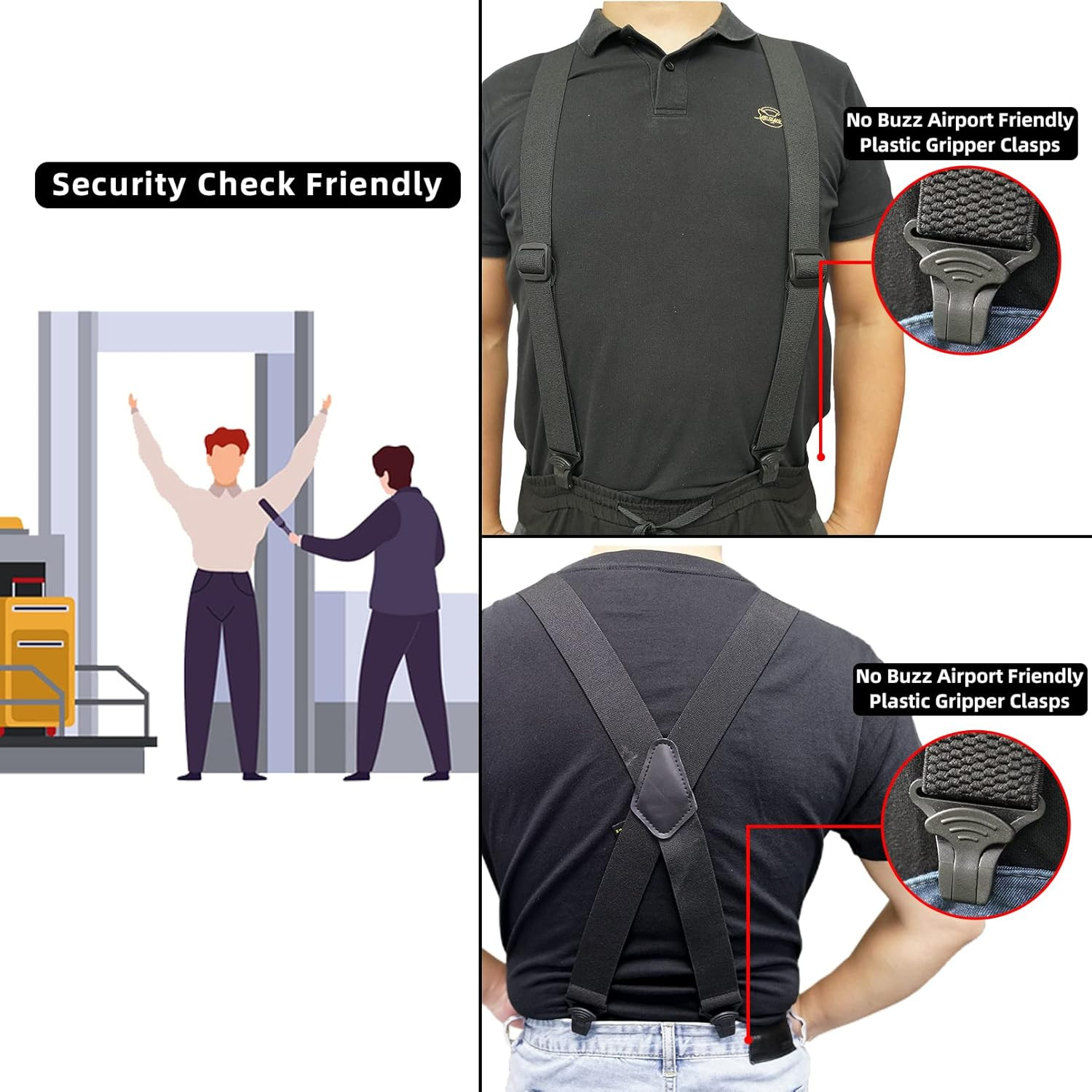 Security Check Friendly

No Buzz Airport Friendly Plastic Gripper Clasps

No Buzz Airport Friendly Plastic Gripper Clasps