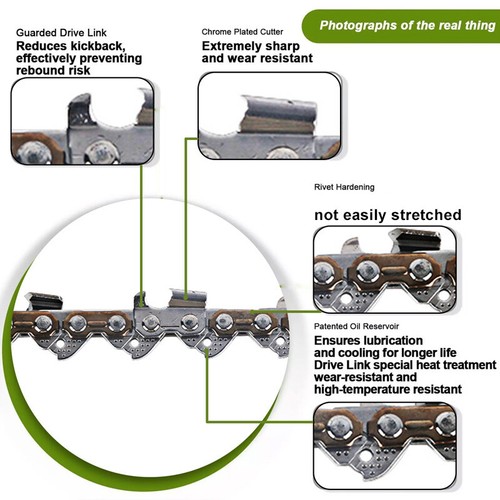 Photographs of the real thing

Guarded Drive Link
Reduces kickback, effectively preventing rebound risk

Chrome Plated Cutter
Extremely sharp and wear resistant

Rivet Hardening
not easily stretched

Patented Oil Reservoir
Ensures lubrication and cooling for longer life
Drive Link special heat treatment wear-resistant and high-temperature resistant