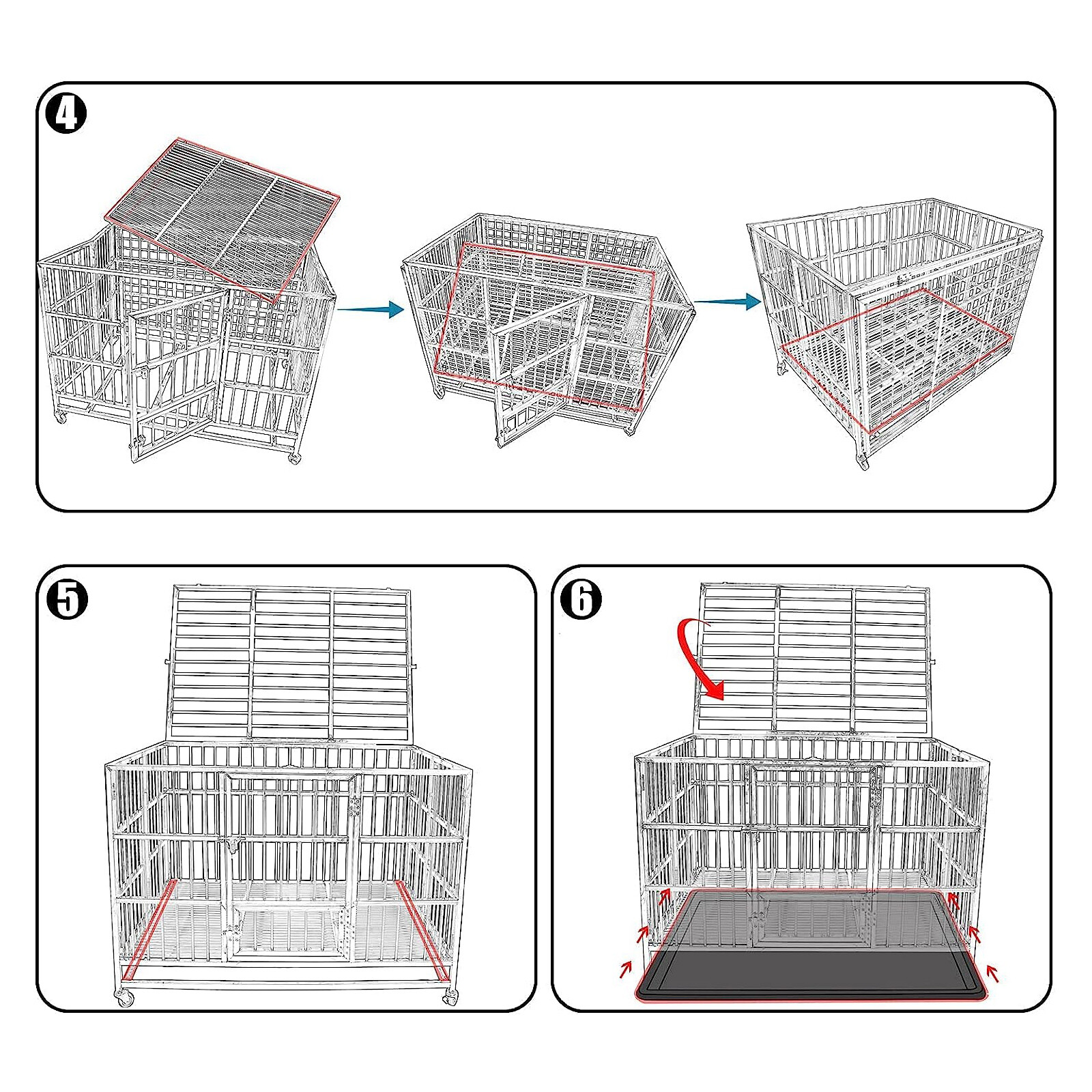 4

5

6