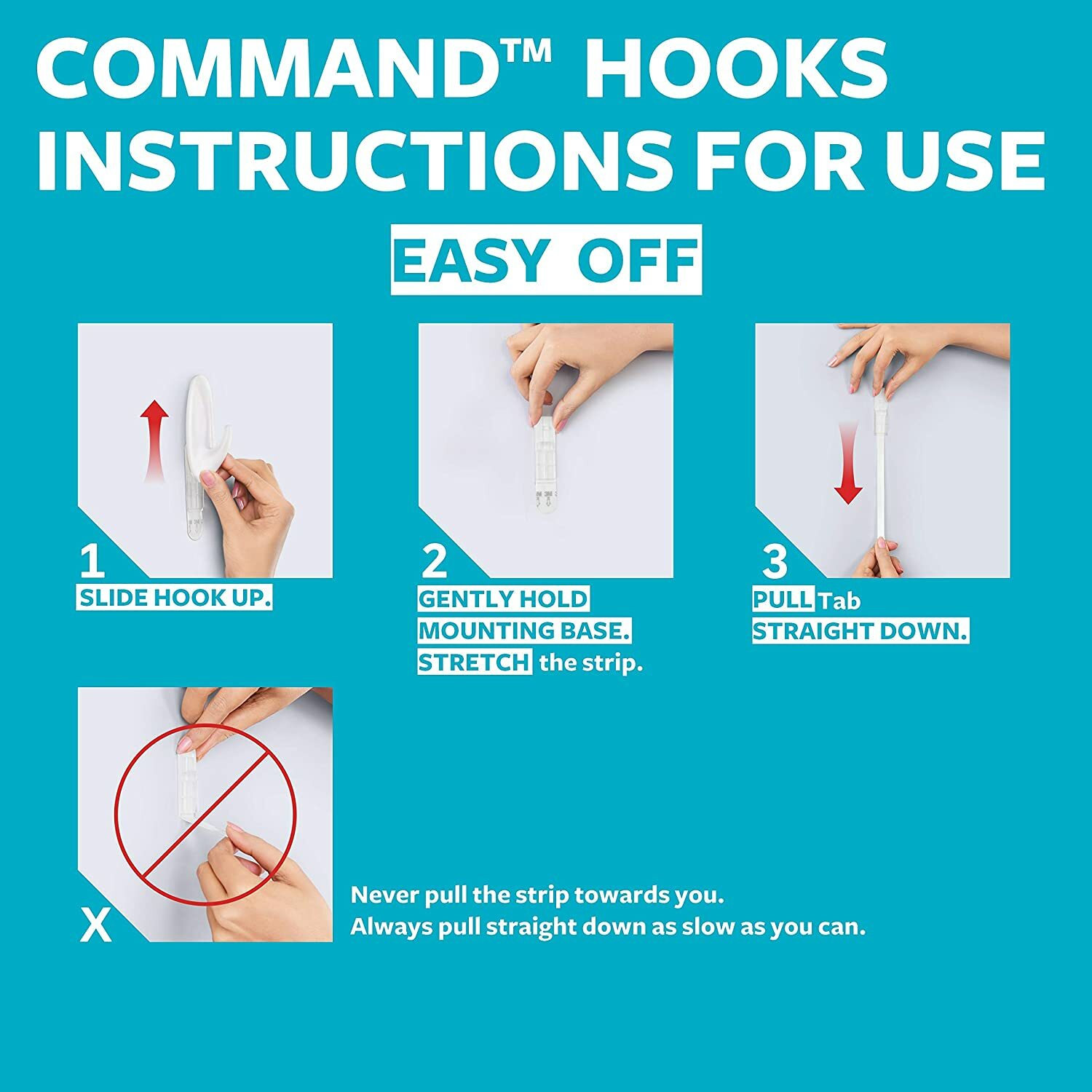 COMMAND™ HOOKS INSTRUCTIONS FOR USE

EASY OFF

1
SLIDE HOOK UP.

2
GENTLY HOLD MOUNTING BASE. STRETCH the strip.

3
PULL Tab STRAIGHT DOWN.

X

Never pull the strip towards you.
Always pull straight down as slow as you can.