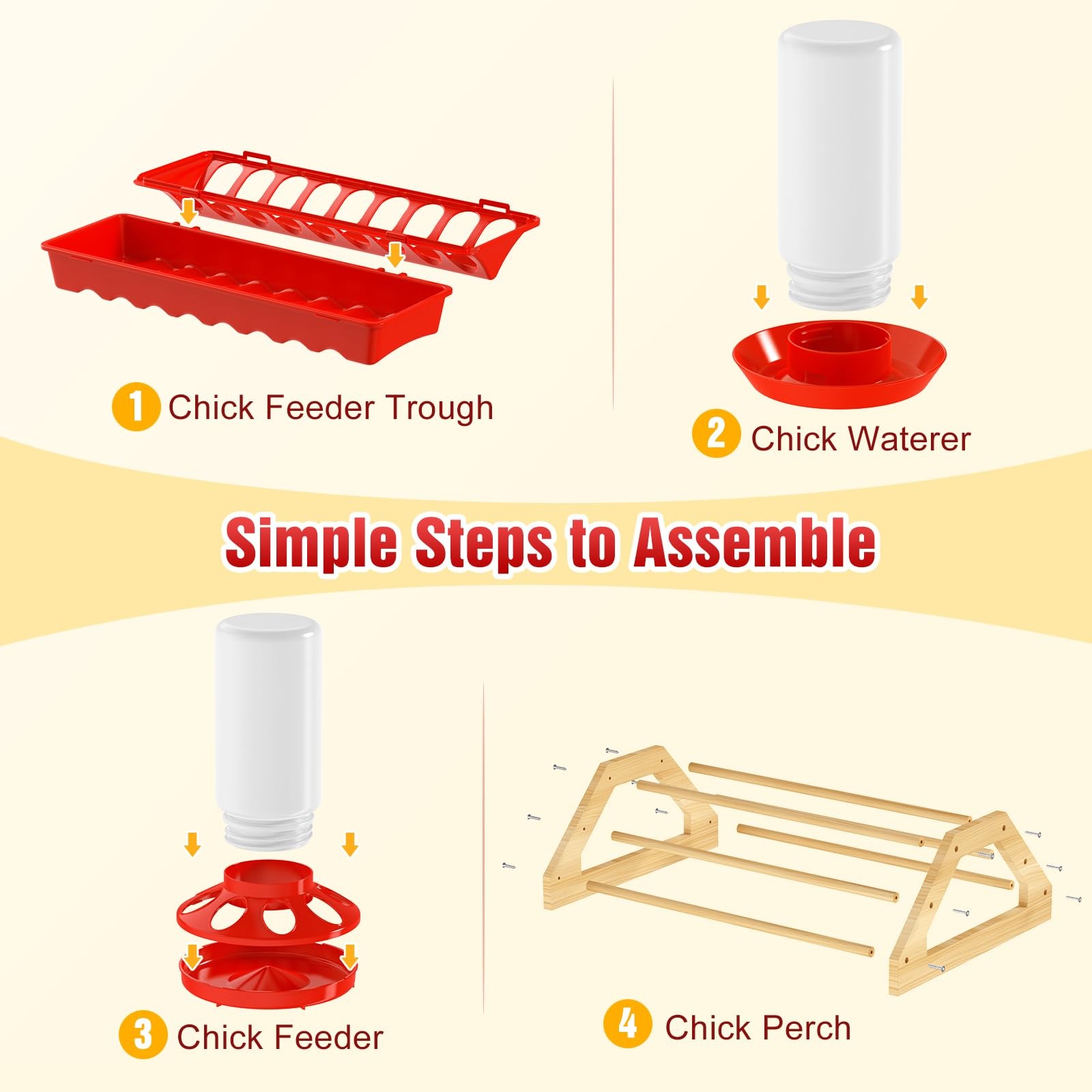 1 Chick Feeder Trough

2 Chick Waterer

Simple Steps to Assemble

3 Chick Feeder

4 Chick Perch