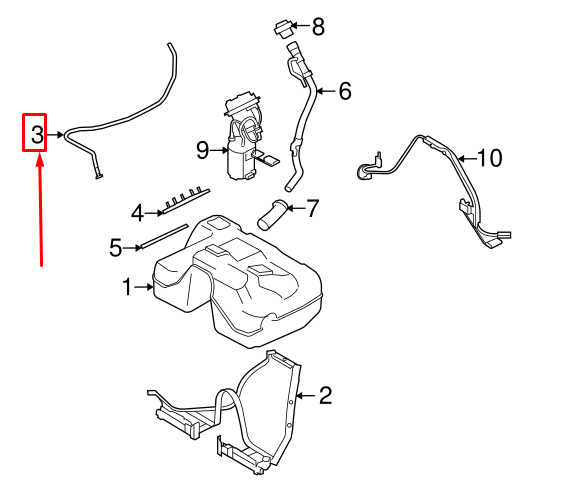 8
6
3
9
10
4
7
5
1
2