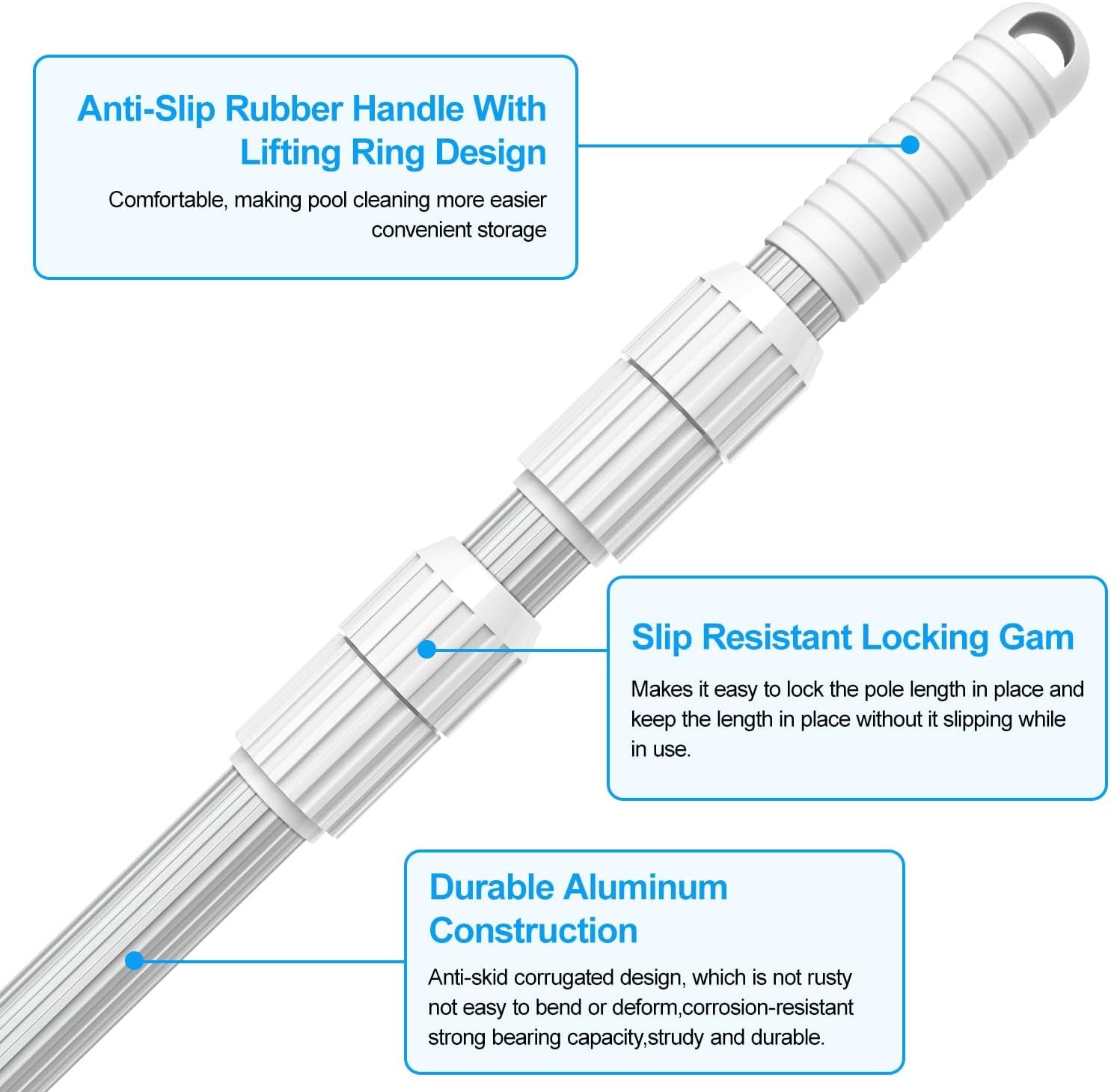 Anti-Slip Rubber Handle With Lifting Ring Design

Comfortable, making pool cleaning more easier convenient storage

Slip Resistant Locking Gam

Makes it easy to lock the pole length in place and keep the length in place without it slipping while in use.

Durable Aluminum Construction

Anti-skid corrugated design, which is not rusty not easy to bend or deform,corrosion-resistant strong bearing capacity,strudy and durable.