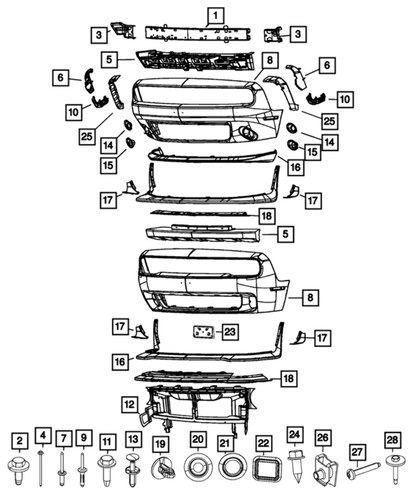 1
3
3
5
8
6
6
10
10
25
25
14
14
15
15
16
17
17
18
5
8
17
23
17
16
18
12
2
4
7
9
11
13
19
20
21
22
24
26
27
28