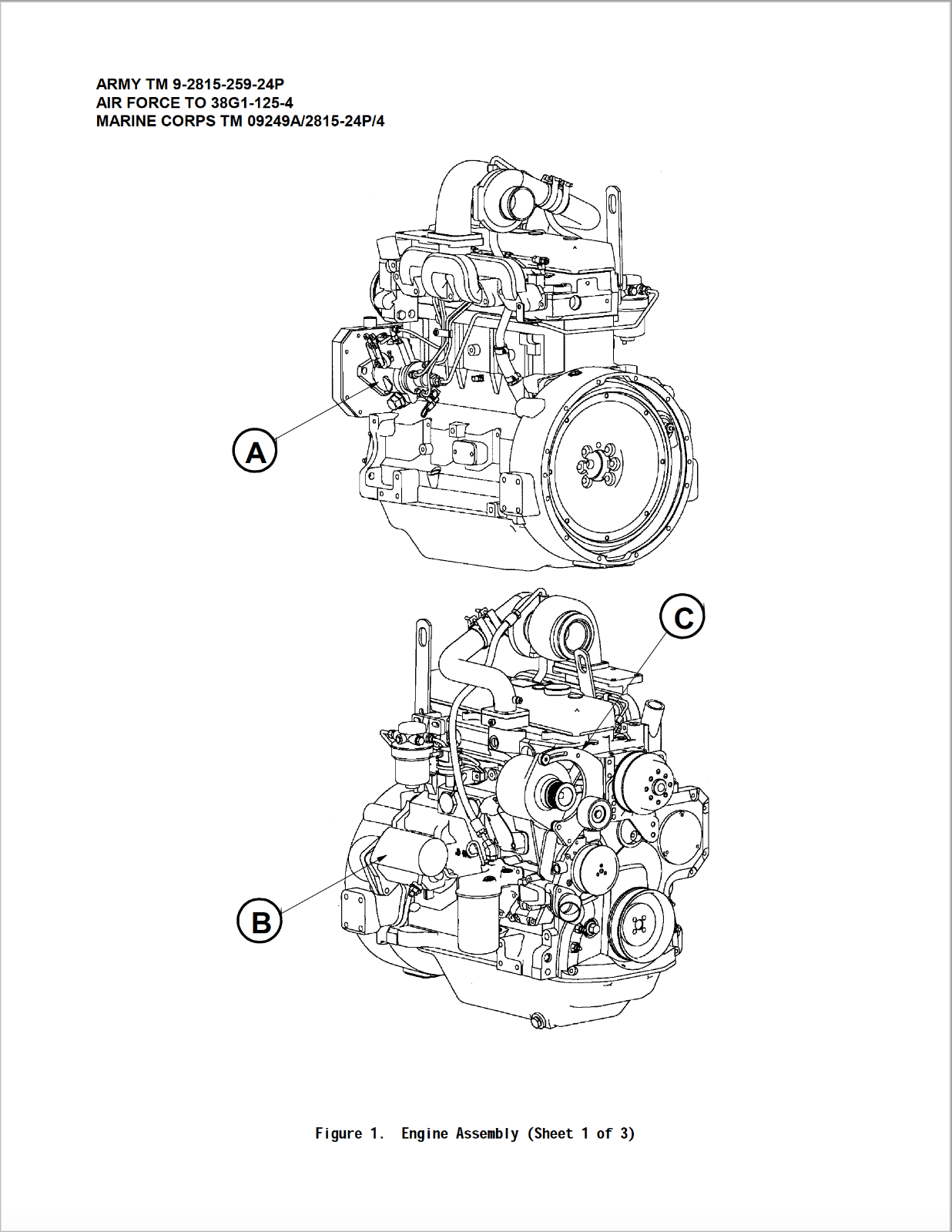 ARMY TM 9-2815-259-24P
AIR FORCE TO 38G1-125-4
MARINE CORPS TM 09249A/2815-24P/4

A

C

B

Figure 1.  Engine Assembly (Sheet 1 of 3)