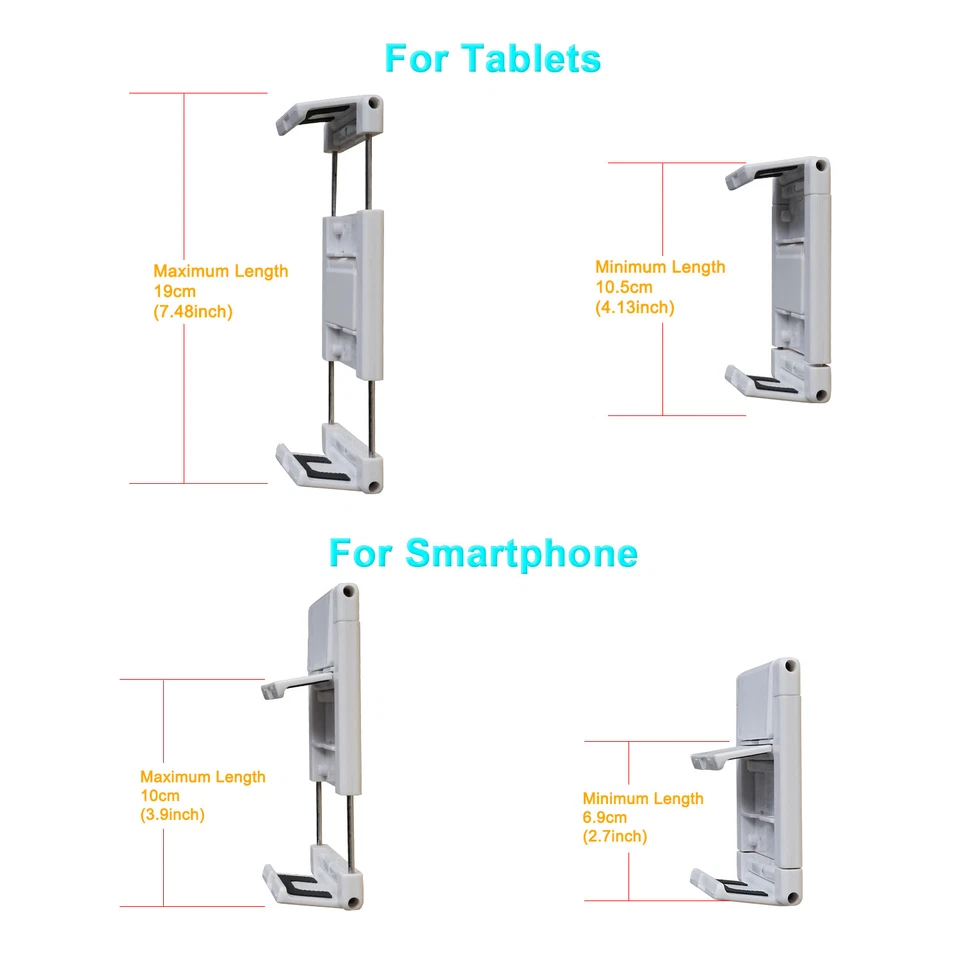 For Tablets

Maximum Length
19cm
(7.48inch)

Minimum Length
10.5cm
(4.13inch)

For Smartphone

Maximum Length
10cm
(3.9inch)

Minimum Length
6.9cm
(2.7inch)