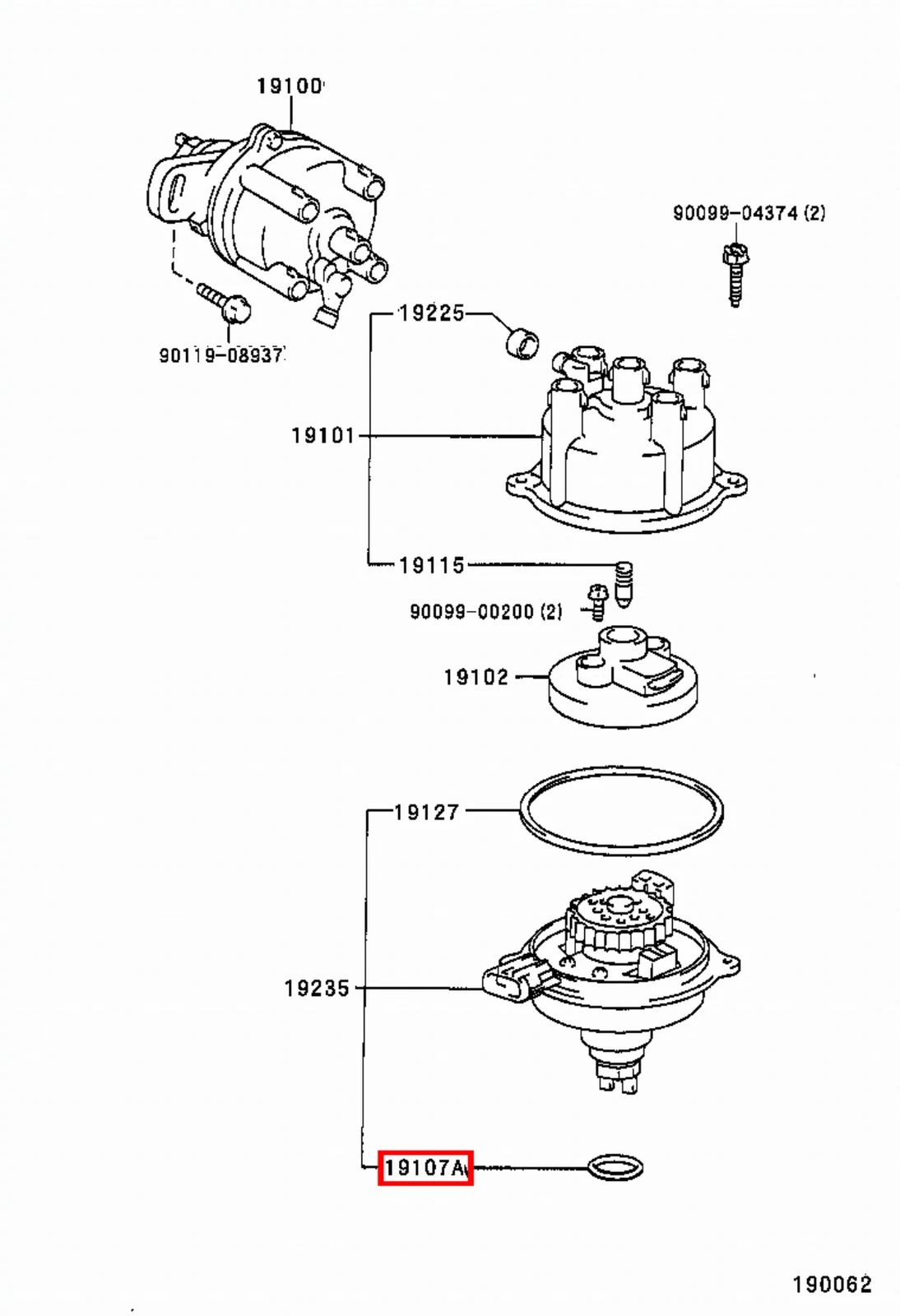 19100

90099-04374 (2)

90119-08937

19225

19101

19115

90099-00200 (2)

19102

19127

19235

19107A

190062