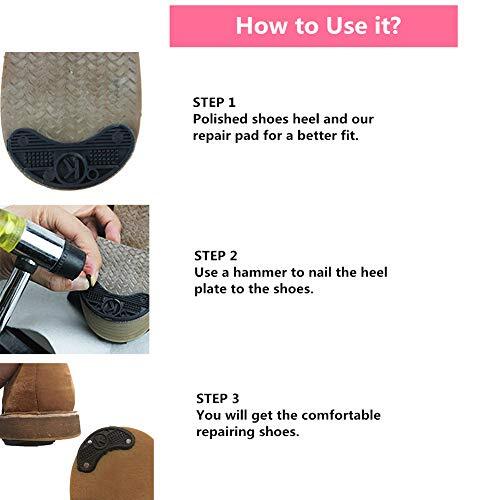 How to Use it?

STEP 1
Polished shoes heel and our repair pad for a better fit.

STEP 2
Use a hammer to nail the heel plate to the shoes.

STEP 3
You will get the comfortable repairing shoes.